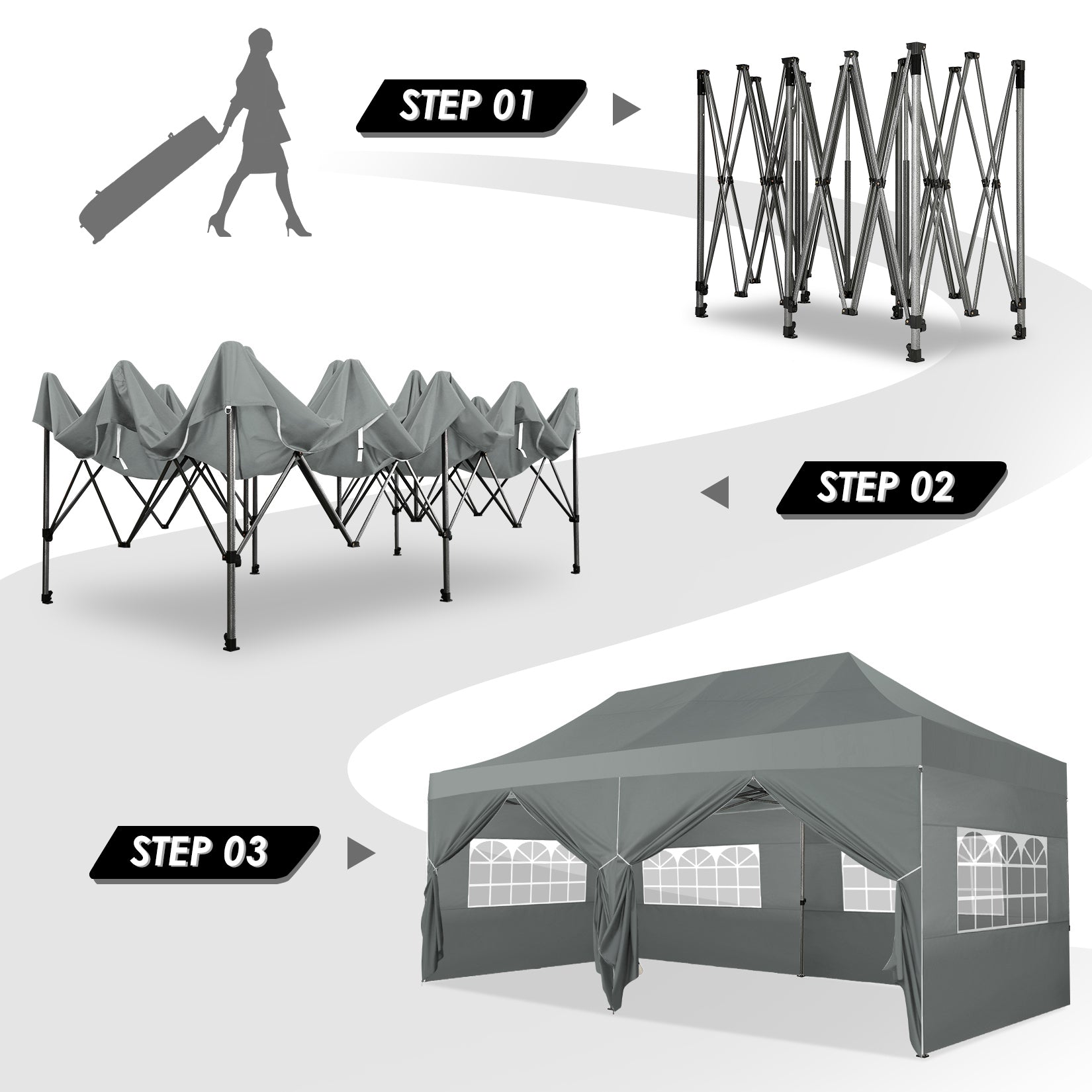 STEP 01

STEP 02

STEP 03