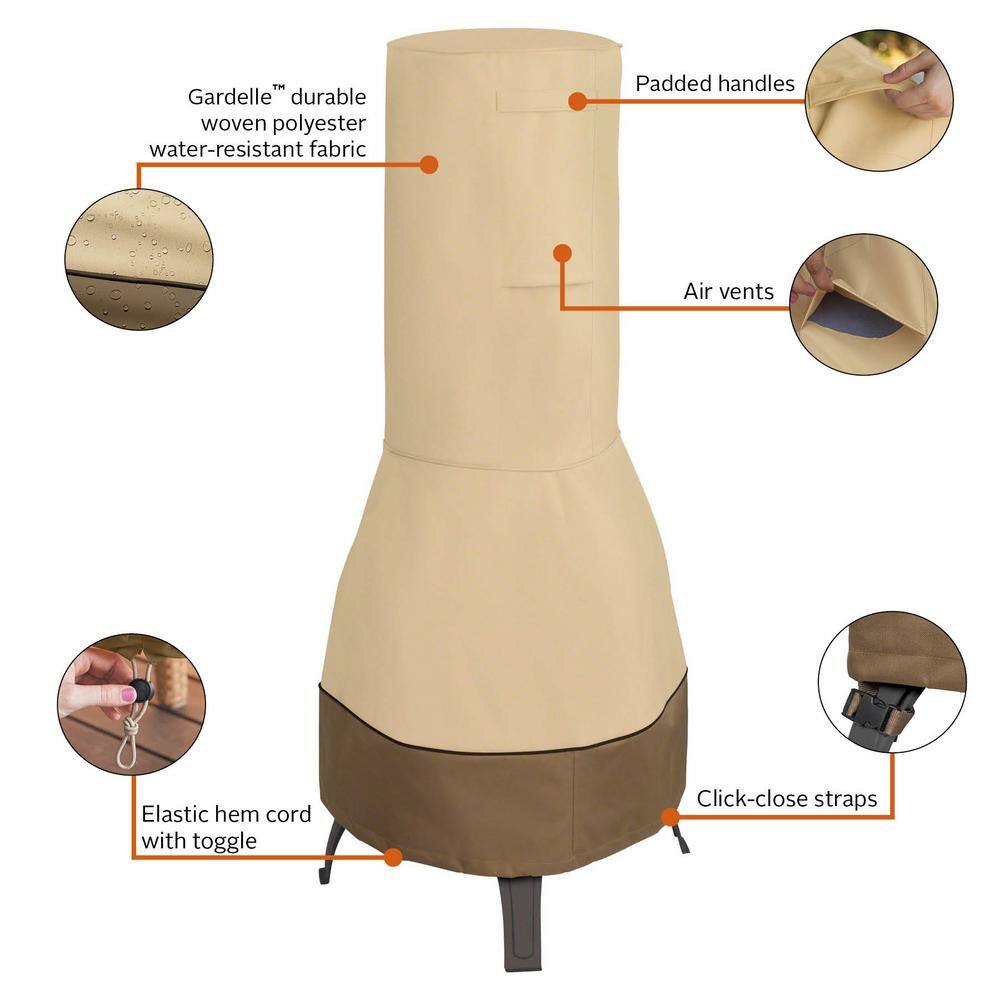 Gardelle™ durable woven polyester water-resistant fabric

Padded handles

Air vents

Elastic hem cord with toggle

Click-close straps