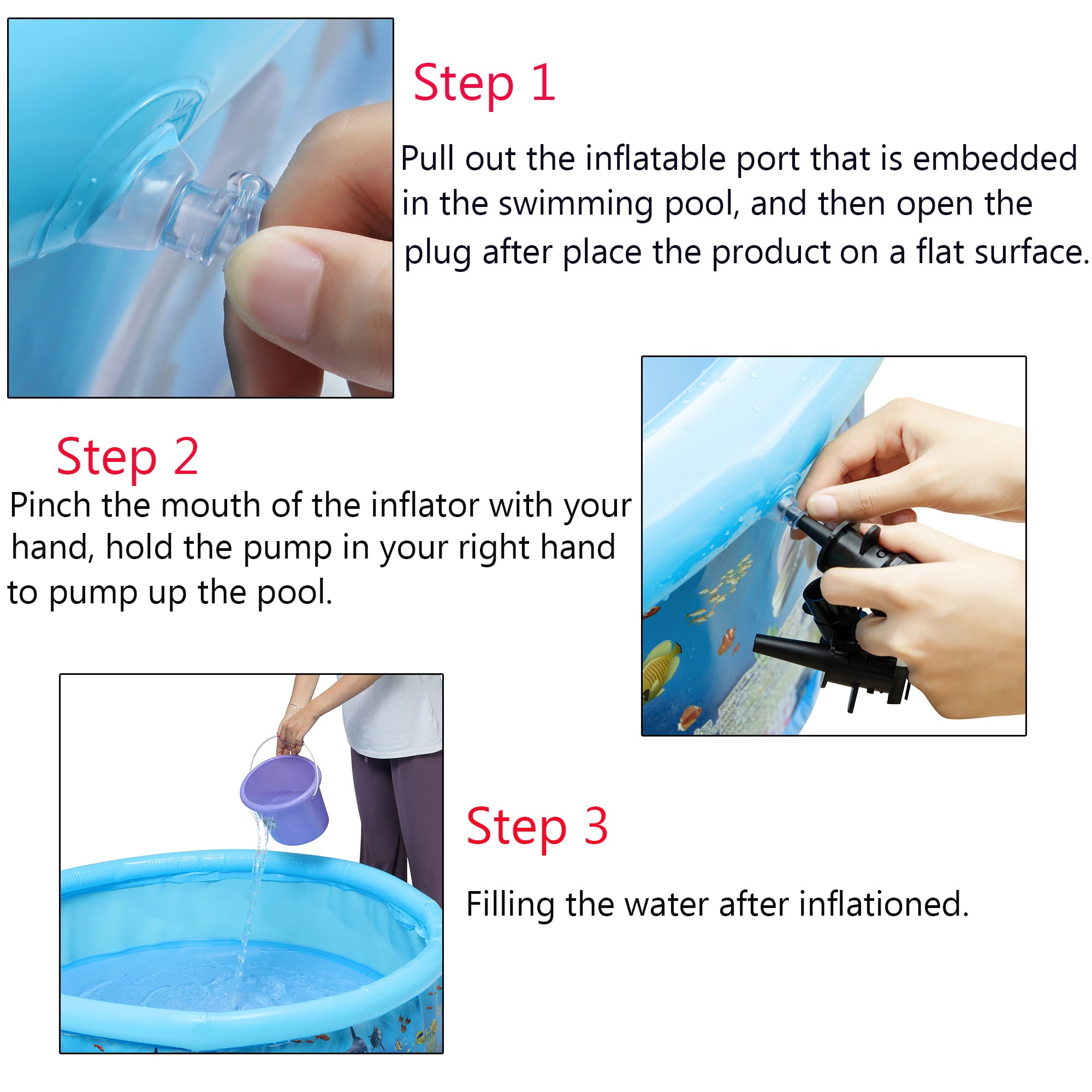 Step 1

Pull out the inflatable port that is embedded in the swimming pool, and then open the plug after place the product on a flat surface.

Step 2

Pinch the mouth of the inflator with your hand, hold the pump in your right hand to pump up the pool.

Step 3

Filling the water after inflationed.