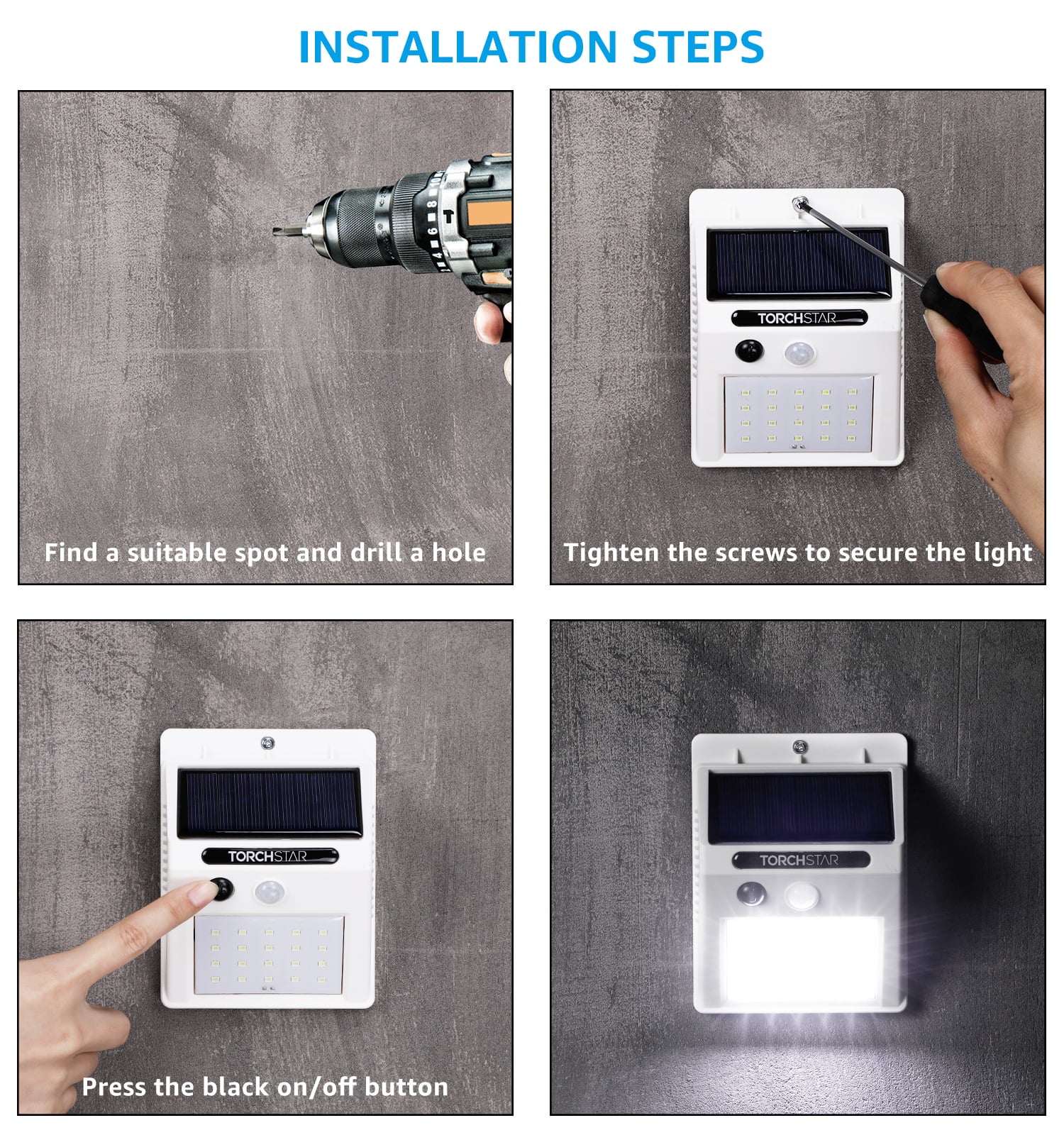 INSTALLATION STEPS

Find a suitable spot and drill a hole

TORCHSTAR

Tighten the screws to secure the light

TORCHSTAR

Press the black on/off button

TORCHSTAR