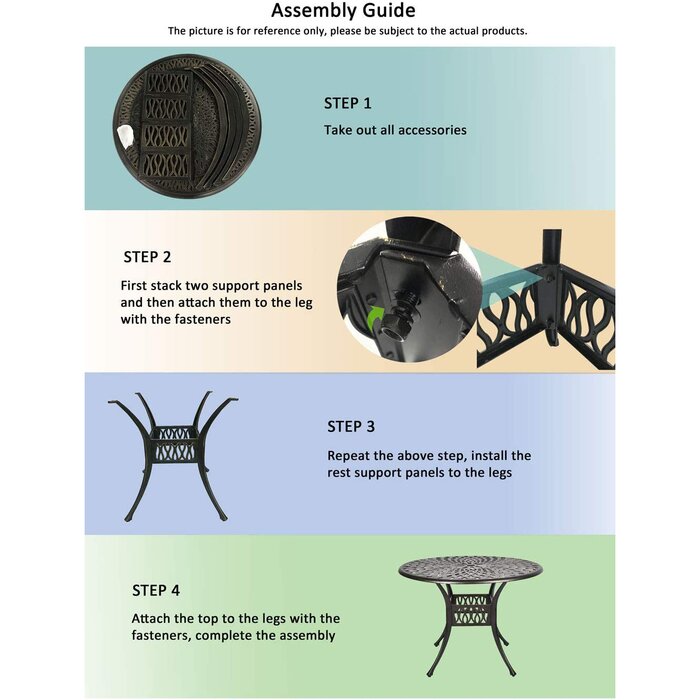 Assembly Guide

The picture is for reference only, please be subject to the actual products.

STEP 1

Take out all accessories

STEP 2

First stack two support panels and then attach them to the leg with the fasteners

STEP 3

Repeat the above step, install the rest support panels to the legs

STEP 4

Attach the top to the legs with the fasteners, complete the assembly