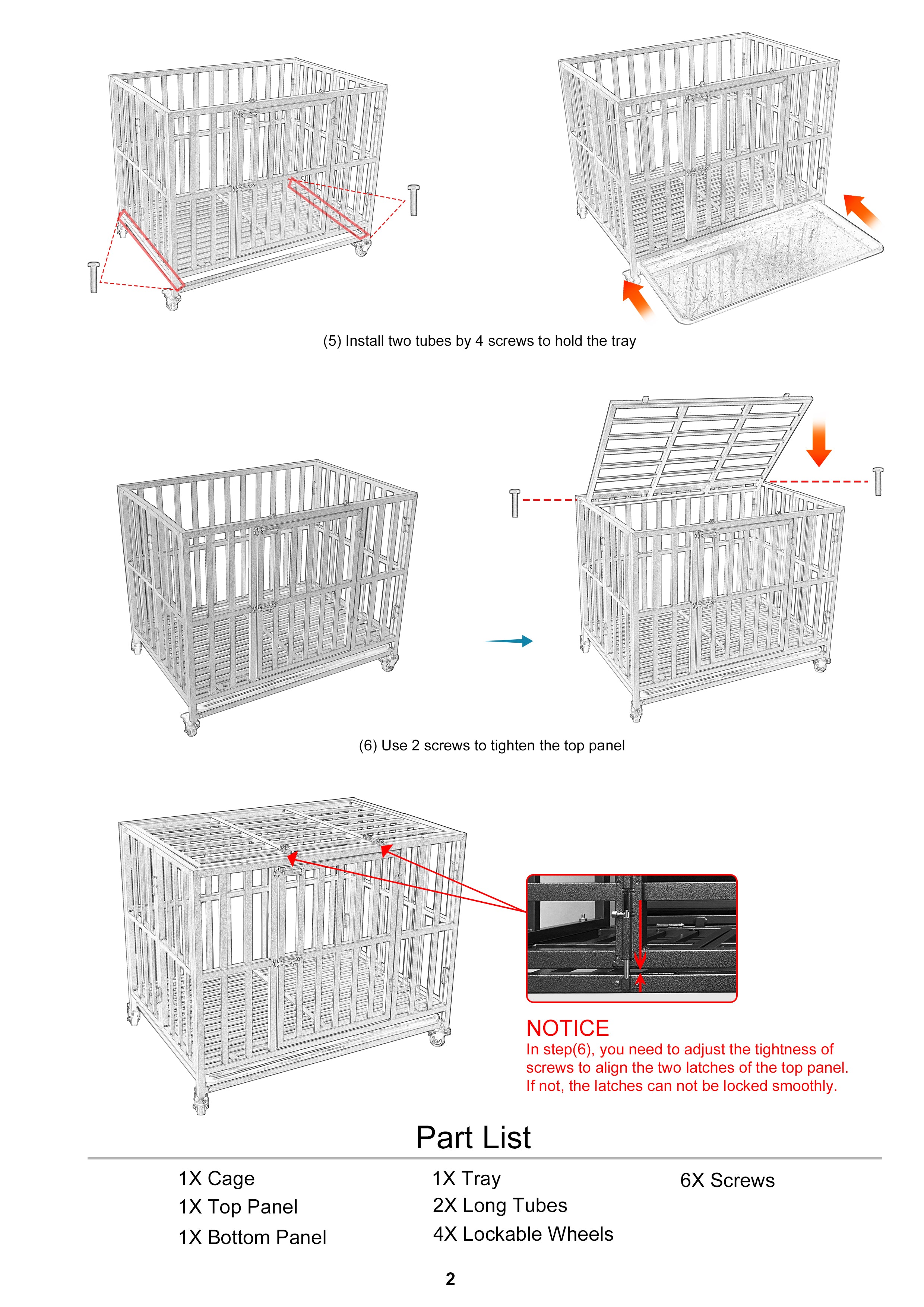 (5) Install two tubes by 4 screws to hold the tray

(6) Use 2 screws to tighten the top panel

NOTICE
In step(6), you need to adjust the tightness of screws to align the two latches of the top panel. If not, the latches can not be locked smoothly.

Part List

1X Cage
1X Top Panel
1X Bottom Panel

1X Tray
2X Long Tubes
4X Lockable Wheels

6X Screws

2