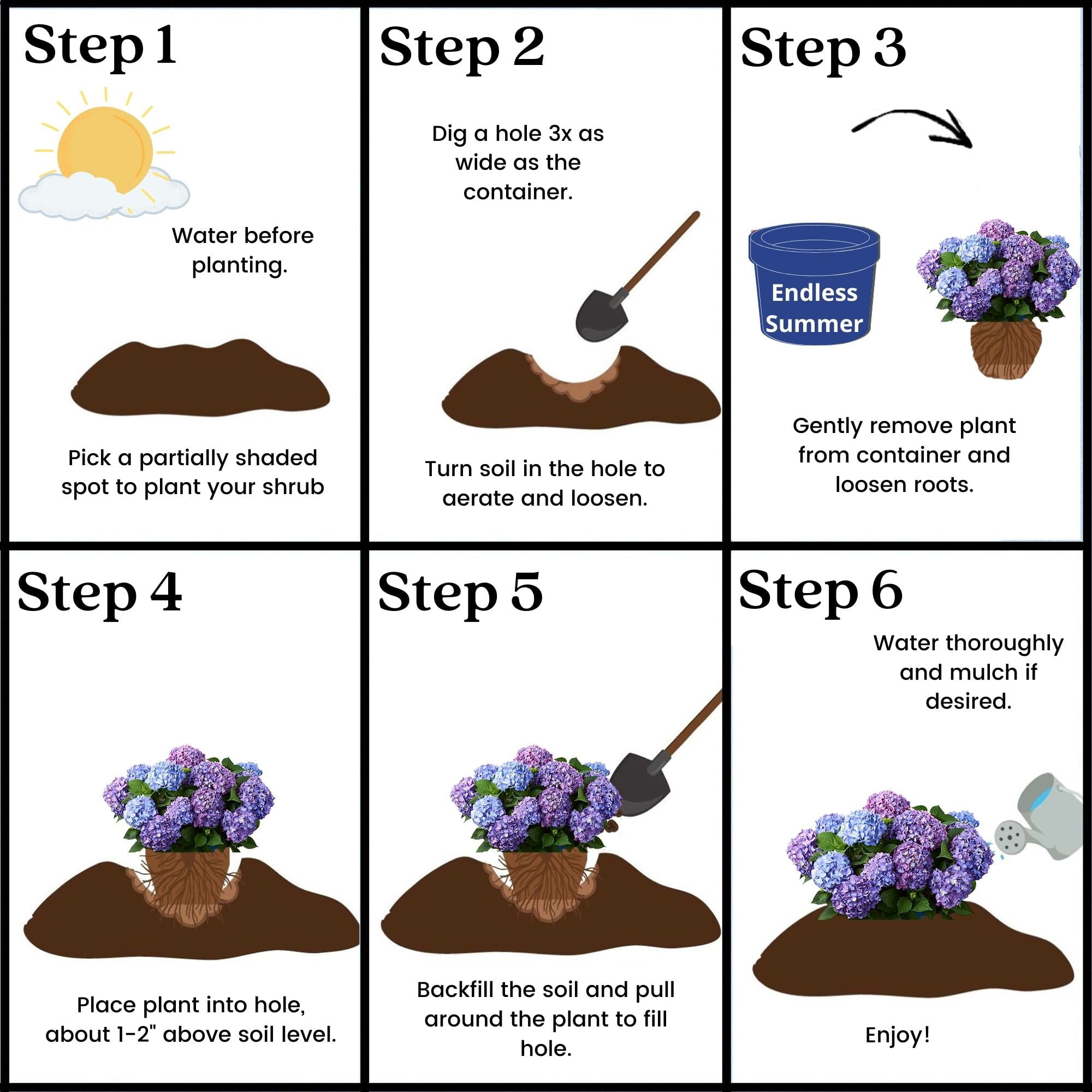 Step 1

Water before planting.

Pick a partially shaded spot to plant your shrub

Step 2

Dig a hole 3x as wide as the container.

Turn soil in the hole to aerate and loosen.

Step 3

Endless Summer

Gently remove plant from container and loosen roots.

Step 4

Place plant into hole, about 1-2" above soil level.

Step 5

Backfill the soil and pull around the plant to fill hole.

Step 6

Water thoroughly and mulch if desired.

Enjoy!