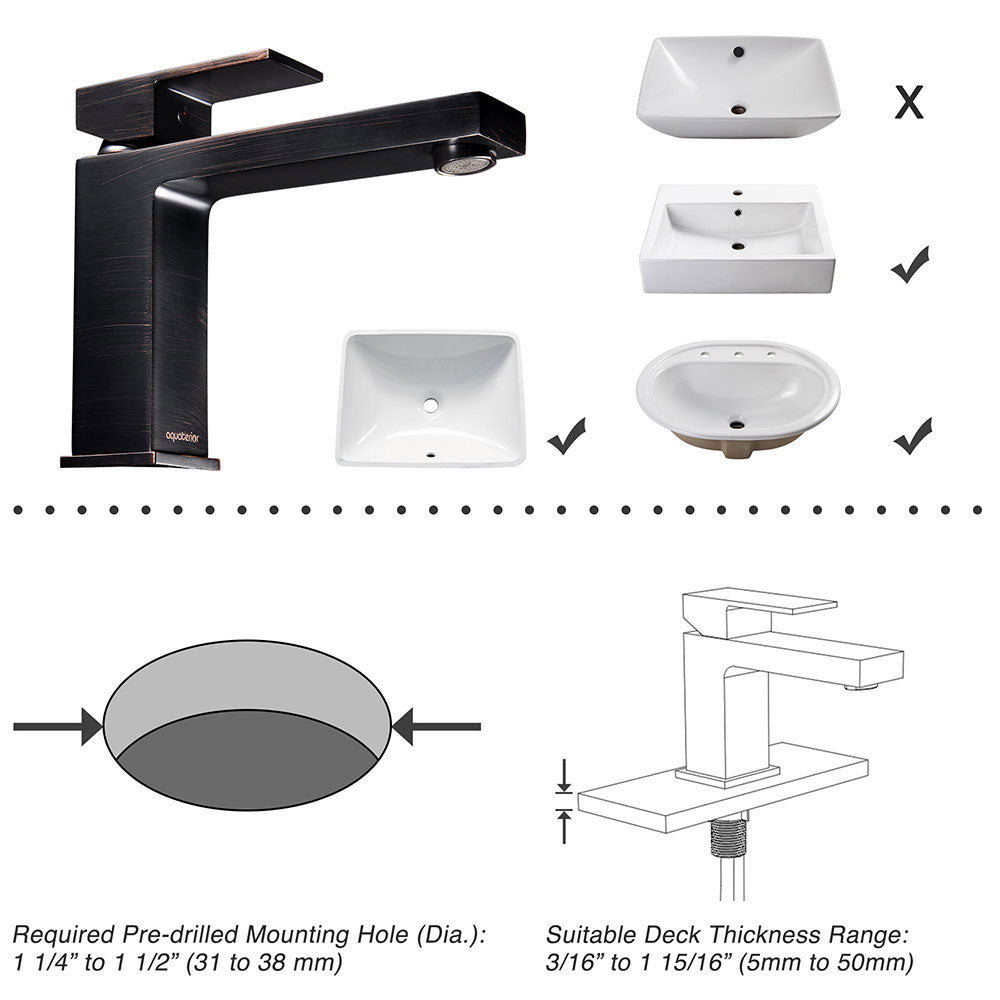 aquaterior

X

Required Pre-drilled Mounting Hole (Dia.): 1 1/4” to 1 1/2” (31 to 38 mm)

Suitable Deck Thickness Range: 3/16” to 1 15/16” (5mm to 50mm)