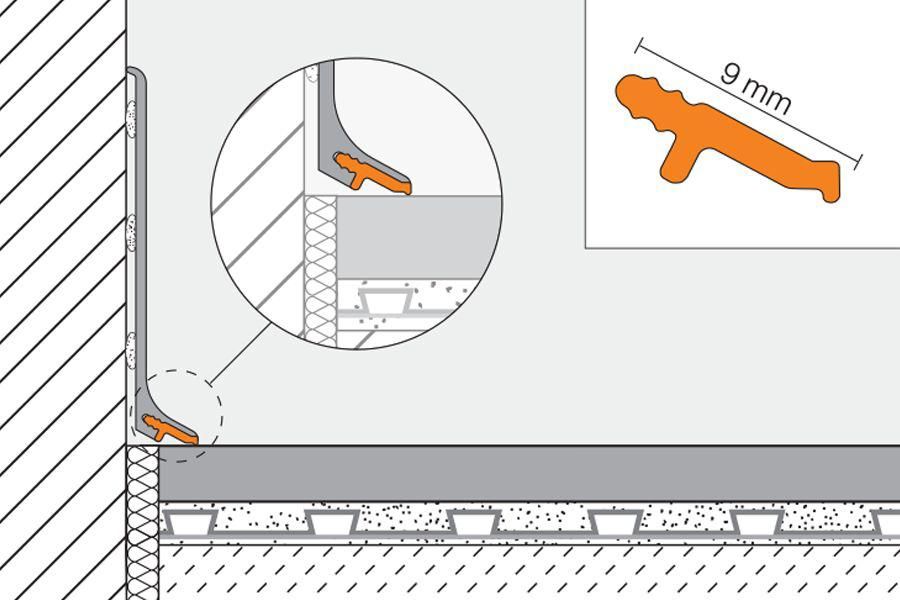 9 mm