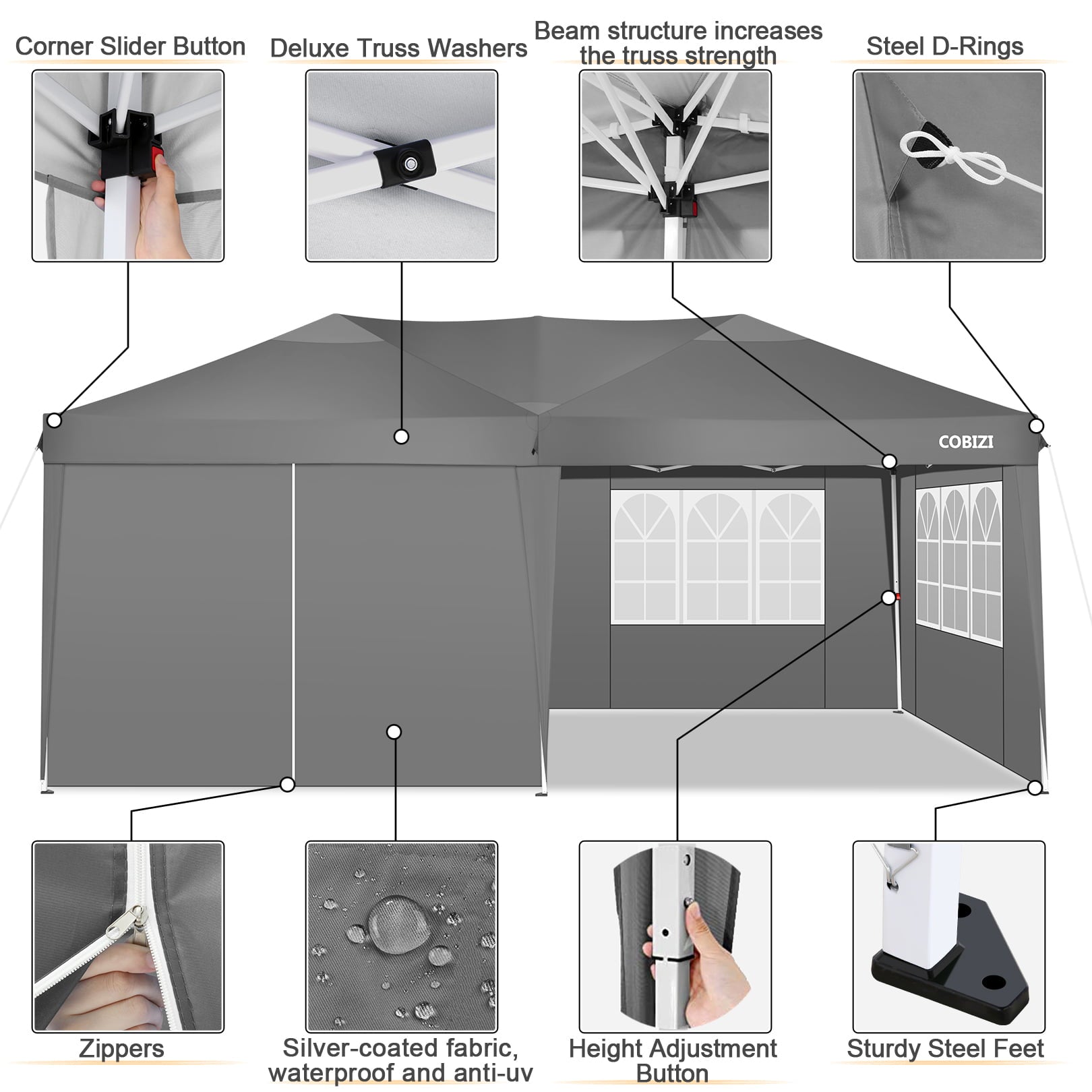 Corner Slider Button

Deluxe Truss Washers

Beam structure increases the truss strength

Steel D-Rings

COBIZI

Zippers

Silver-coated fabric, waterproof and anti-uv

Height Adjustment Button

Sturdy Steel Feet