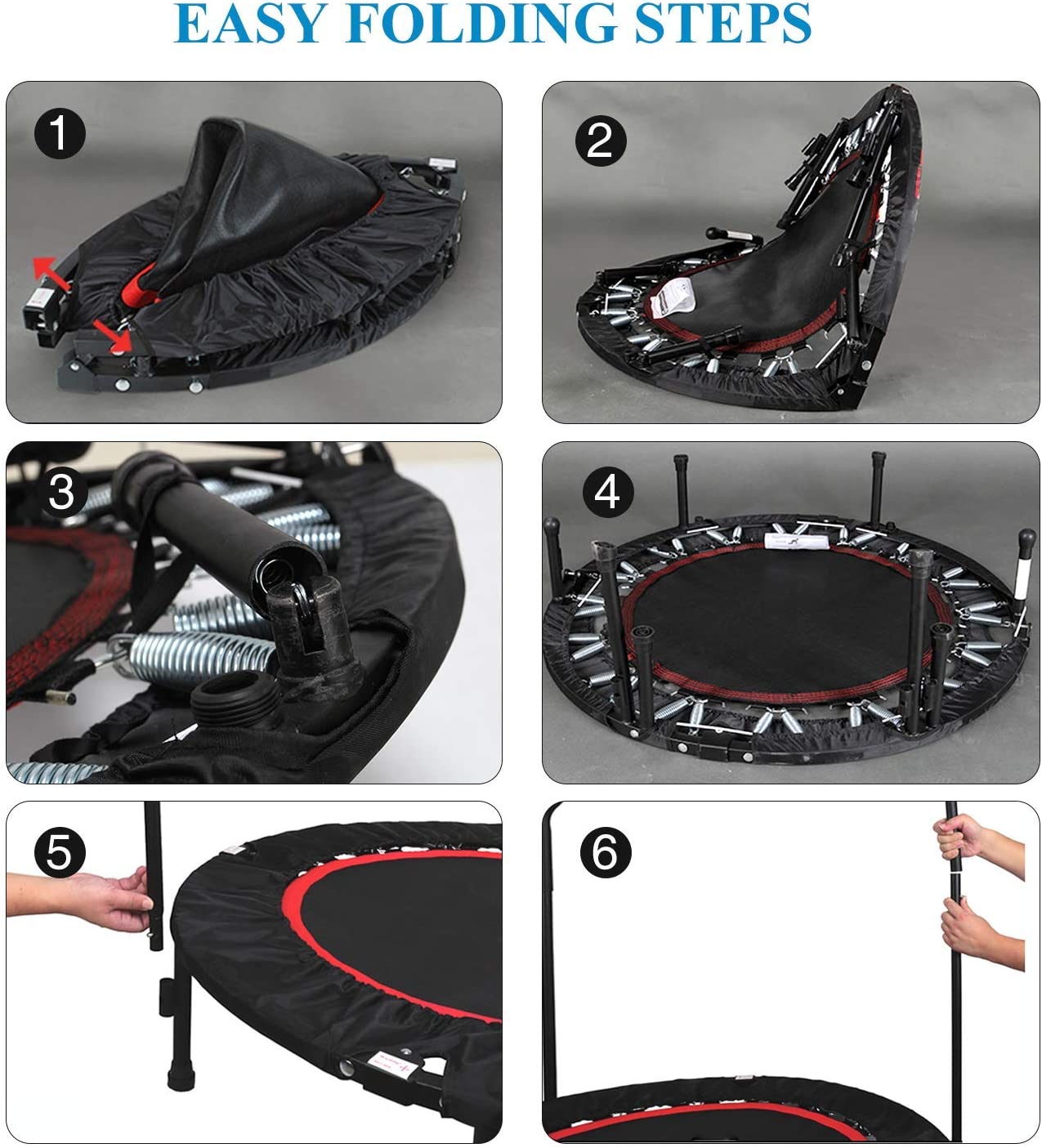 EASY FOLDING STEPS

1

2

3

4

5

6