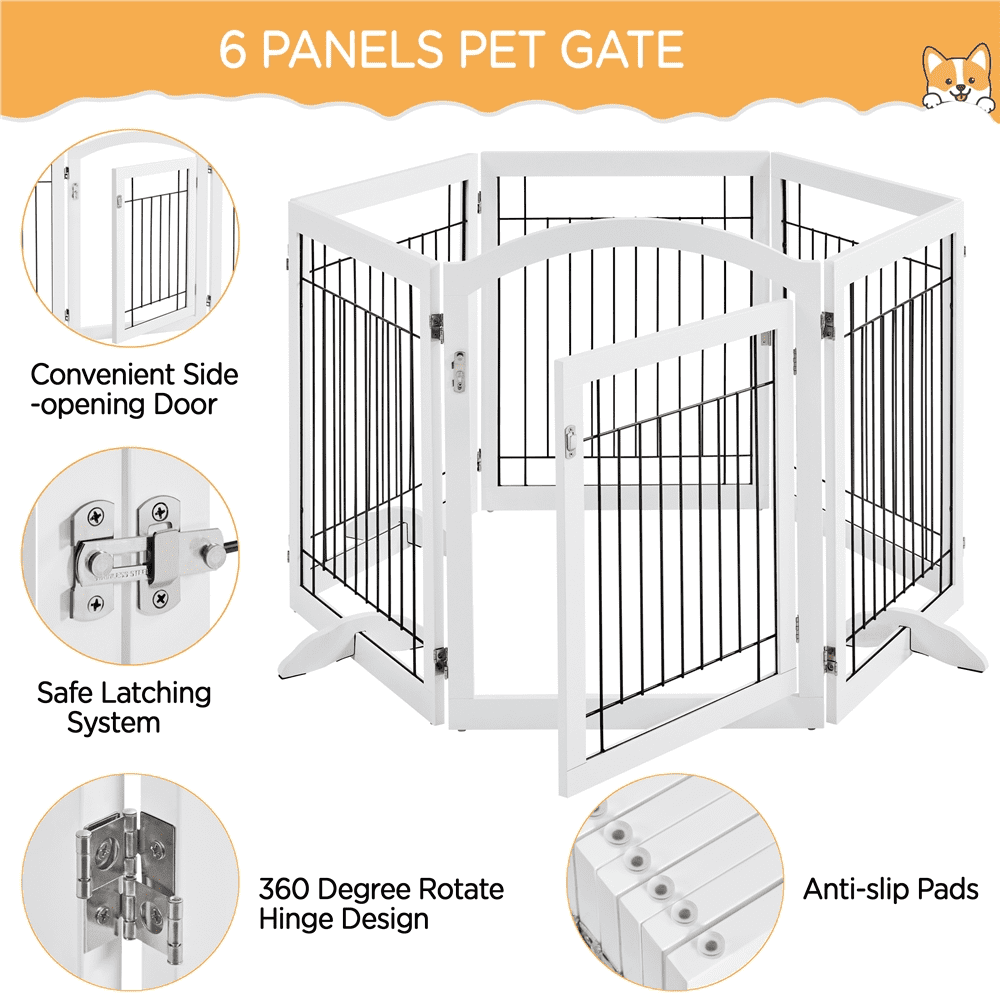 6 PANELS PET GATE

Convenient Side -opening Door

Safe Latching System

360 Degree Rotate Hinge Design

Anti-slip Pads