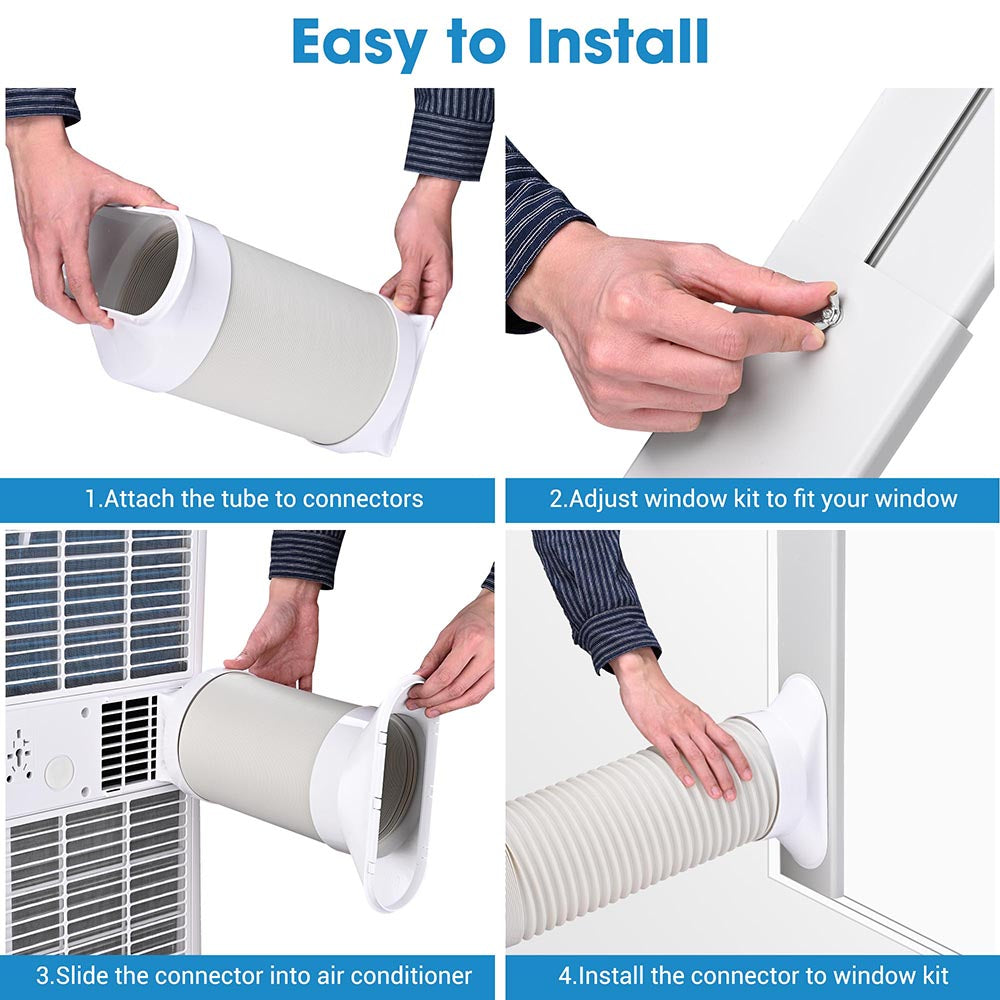 Easy to Install

1.Attach the tube to connectors

2.Adjust window kit to fit your window

3.Slide the connector into air conditioner

4.Install the connector to window kit