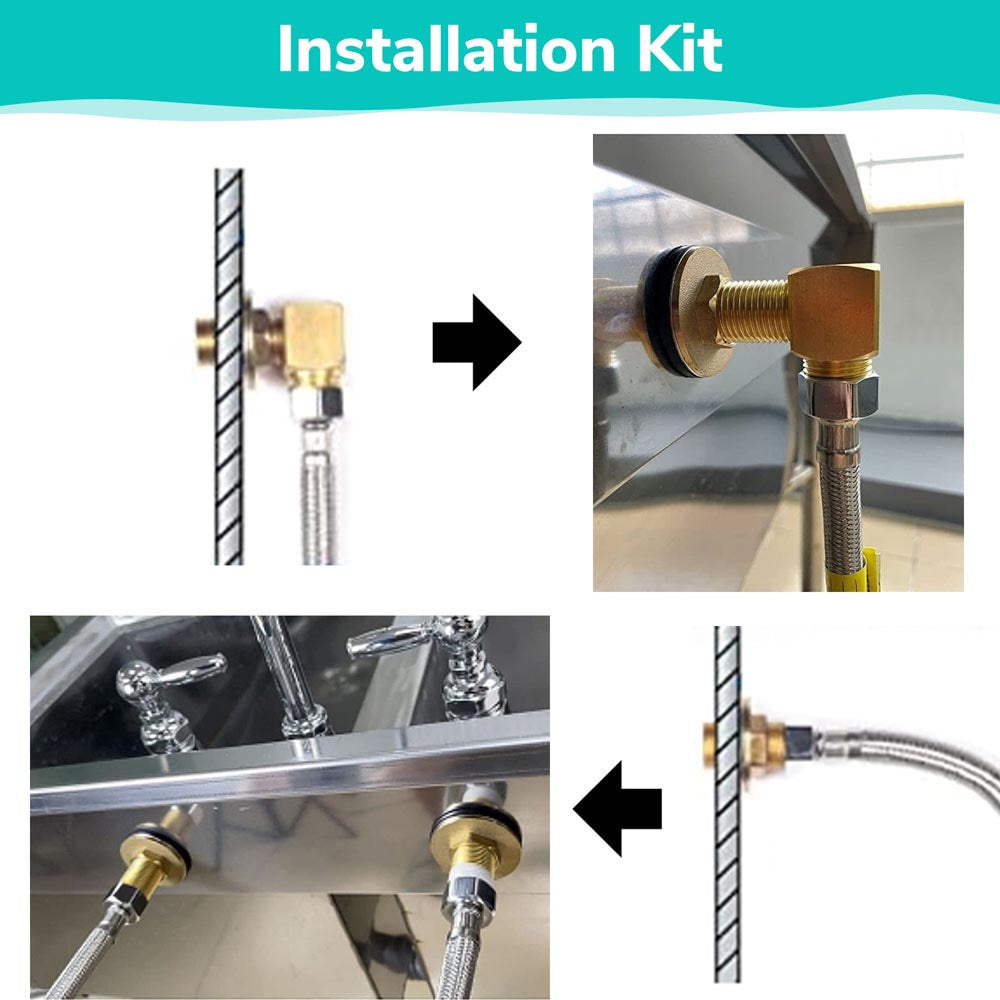 Installation Kit