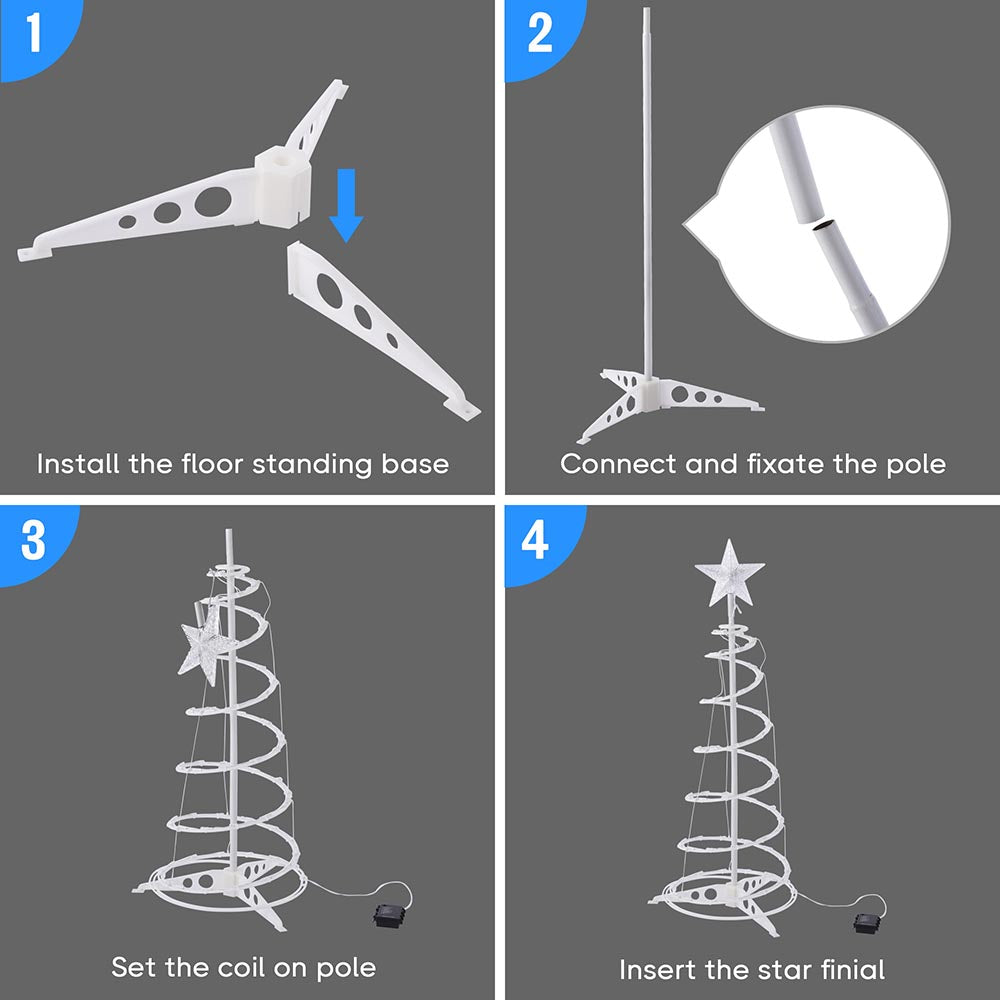 1

Install the floor standing base

2

Connect and fixate the pole

3

Set the coil on pole

4

Insert the star finial