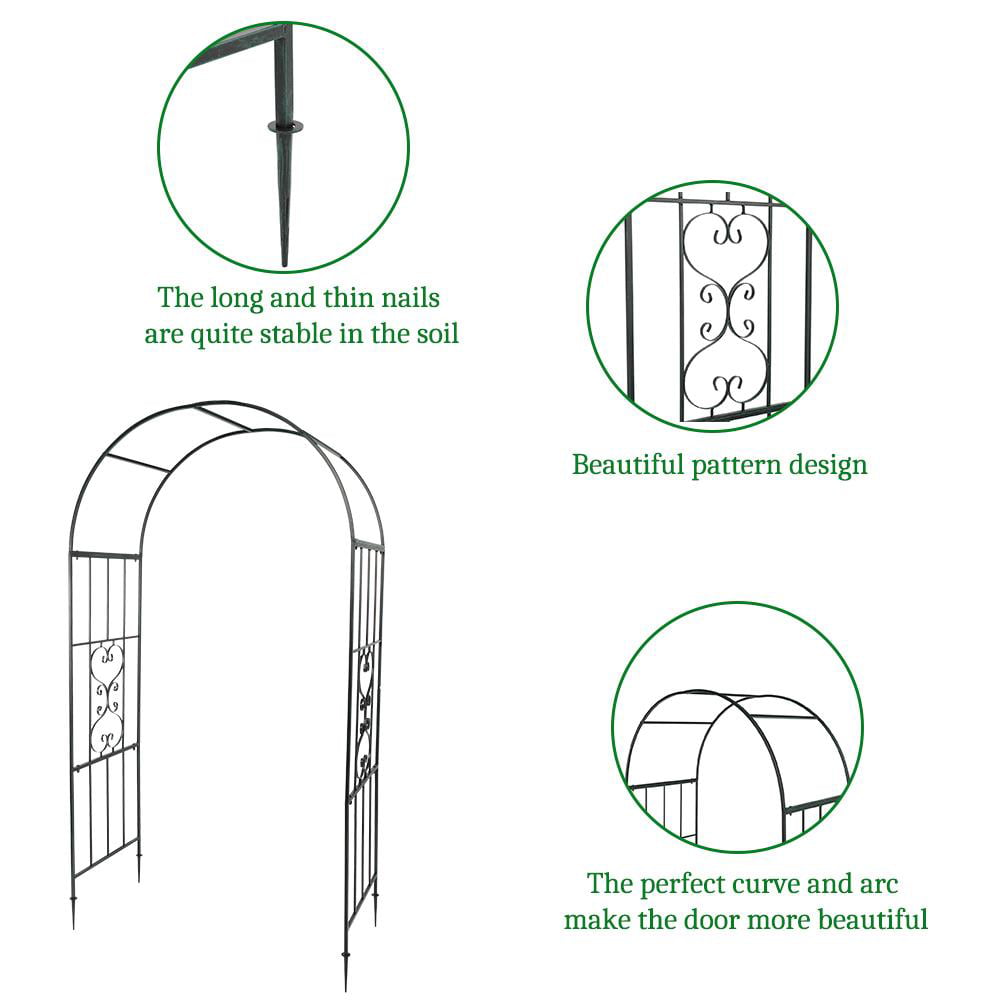 The long and thin nails are quite stable in the soil

Beautiful pattern design

The perfect curve and arc make the door more beautiful