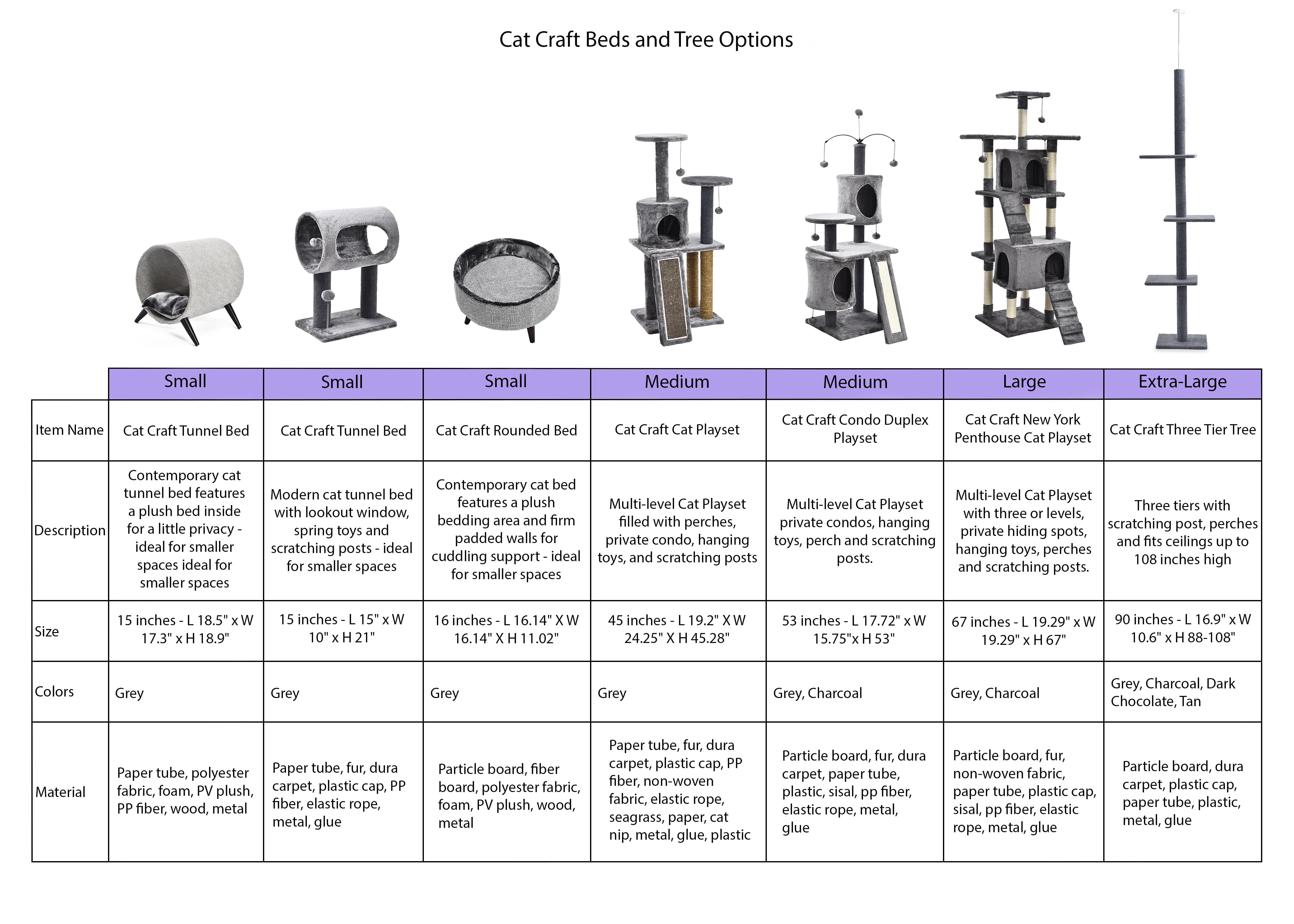 Cat Craft Beds and Tree Options

| | Small | Small | Small | Medium | Medium | Large | Extra-Large |
|---|---|---|---|---|---|---|---|
| Item Name | Cat Craft Tunnel Bed | Cat Craft Tunnel Bed | Cat Craft Rounded Bed | Cat Craft Cat Playset | Cat Craft Condo Duplex Playset | Cat Craft New York Penthouse Cat Playset | Cat Craft Three Tier Tree |
| Description | Contemporary cat tunnel bed features a plush bed inside for a little privacy - ideal for smaller spaces ideal for smaller spaces | Modern cat tunnel bed with lookout window, spring toys and scratching posts - ideal for smaller spaces | Contemporary cat bed features a plush bedding area and firm padded walls for cuddling support - ideal for smaller spaces | Multi-level Cat Playset filled with perches, private condo, hanging toys, and scratching posts | Multi-level Cat Playset private condos, hanging toys, perch and scratching posts. | Multi-level Cat Playset with three or levels, private hiding spots, hanging toys, perches and scratching posts. | Three tiers with scratching post, perches and fits ceilings up to 108 inches high |
| Size | 15 inches - L 18.5" x W 17.3" x H 18.9" | 15 inches - L 15" x W 10" x H 21" | 16 inches - L 16.14" X W 16.14" X H 11.02" | 45 inches - L 19.2" X W 24.25" X H 45.28" | 53 inches - L 17.72" x W 15.75"x H 53" | 67 inches - L 19.29" x W 19.29" x H 67" | 90 inches - L 16.9" x W 10.6" x H 88-108" |
| Colors | Grey | Grey | Grey | Grey | Grey, Charcoal | Grey, Charcoal | Grey, Charcoal, Dark Chocolate, Tan |
| Material | Paper tube, polyester fabric, foam, PV plush, PP fiber, wood, metal | Paper tube, fur, dura carpet, plastic cap, PP fiber, elastic rope, metal, glue | Particle board, fiber board, polyester fabric, foam, PV plush, wood, metal | Paper tube, fur, dura carpet, plastic cap, PP fiber, non-woven fabric, elastic rope, seagrass, paper, cat nip, metal, glue, plastic | Particle board, fur, dura carpet, paper tube, plastic, sisal, pp fiber, elastic rope, metal, glue | Particle board, fur, non-woven fabric, paper tube, plastic cap, sisal, pp fiber, elastic rope, metal, glue | Particle board, dura carpet, plastic cap, paper tube, plastic, metal, glue |