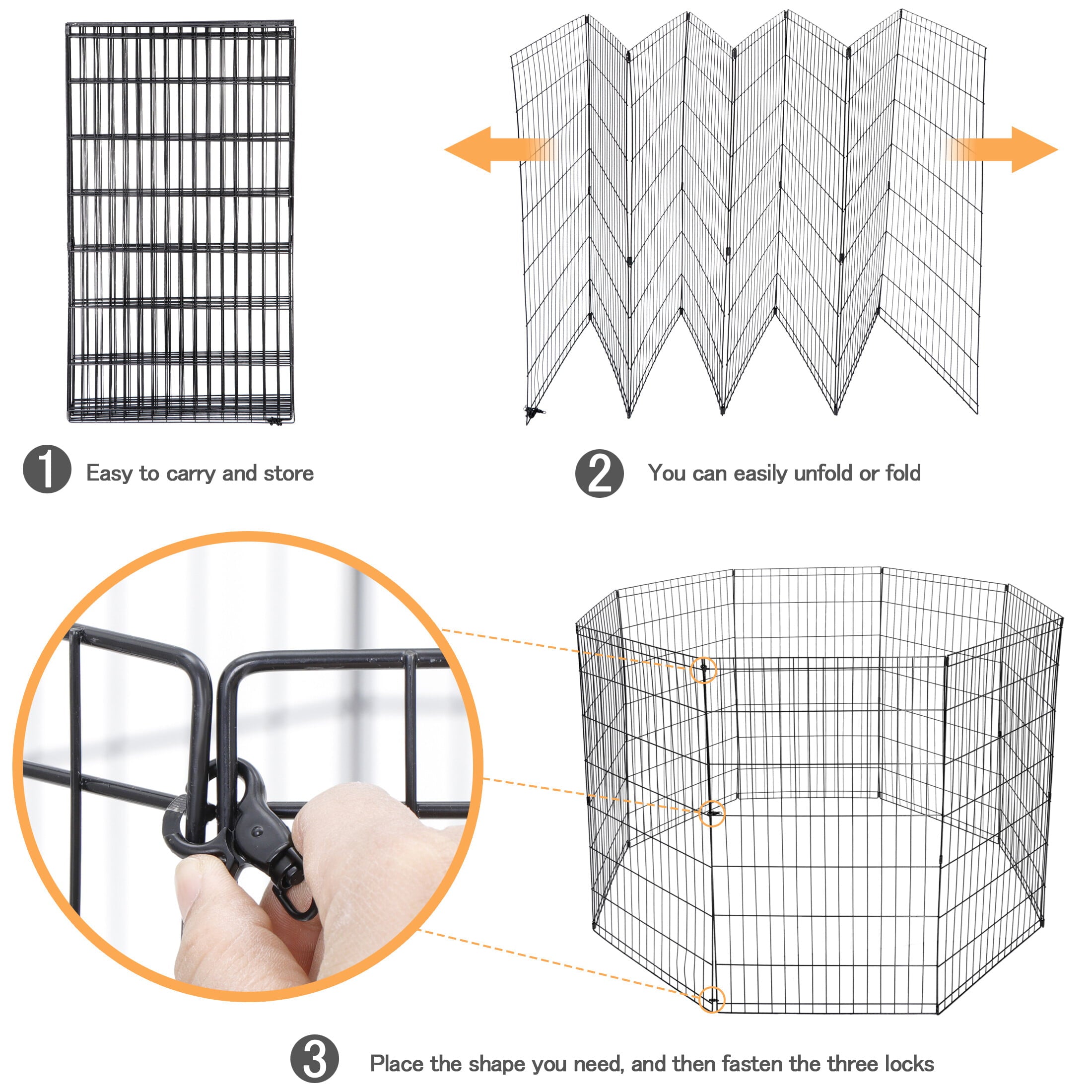 1 Easy to carry and store

2 You can easily unfold or fold

3 Place the shape you need, and then fasten the three locks