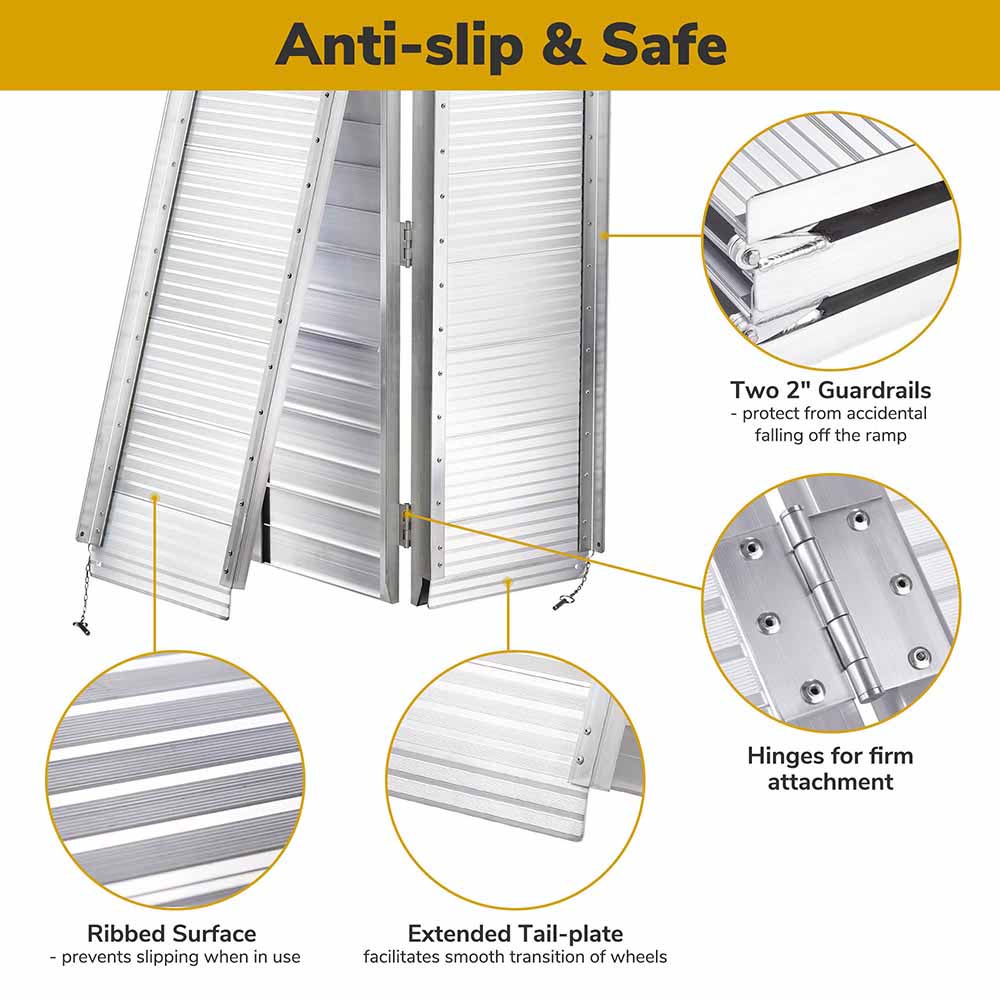 Anti-slip & Safe

Two 2" Guardrails
- protect from accidental falling off the ramp

Hinges for firm attachment

Ribbed Surface
- prevents slipping when in use

Extended Tail-plate
facilitates smooth transition of wheels