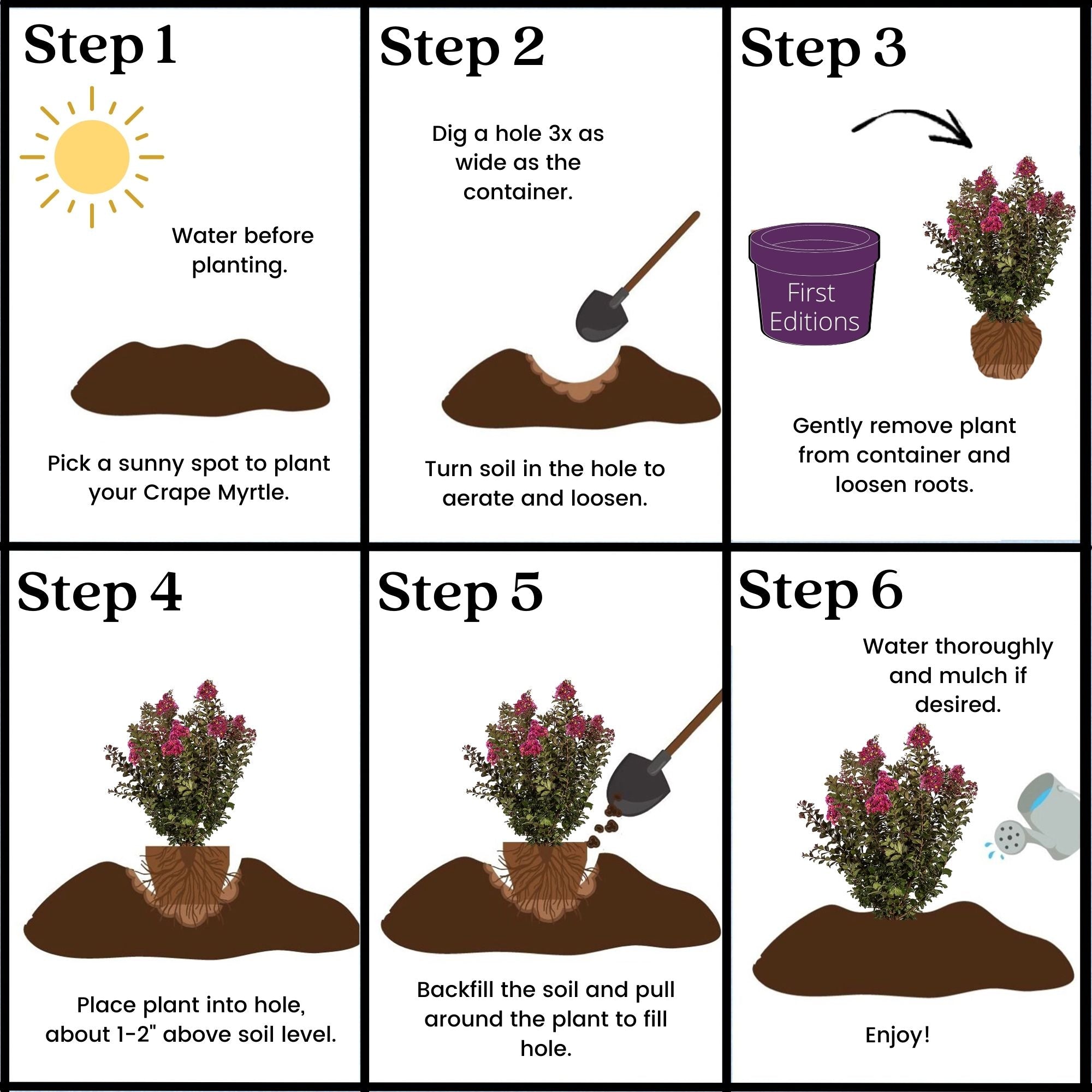 Step 1

Water before planting.

Pick a sunny spot to plant your Crape Myrtle.

Step 2

Dig a hole 3x as wide as the container.

Turn soil in the hole to aerate and loosen.

Step 3

First Editions

Gently remove plant from container and loosen roots.

Step 4

Place plant into hole, about 1-2" above soil level.

Step 5

Backfill the soil and pull around the plant to fill hole.

Step 6

Water thoroughly and mulch if desired.

Enjoy!