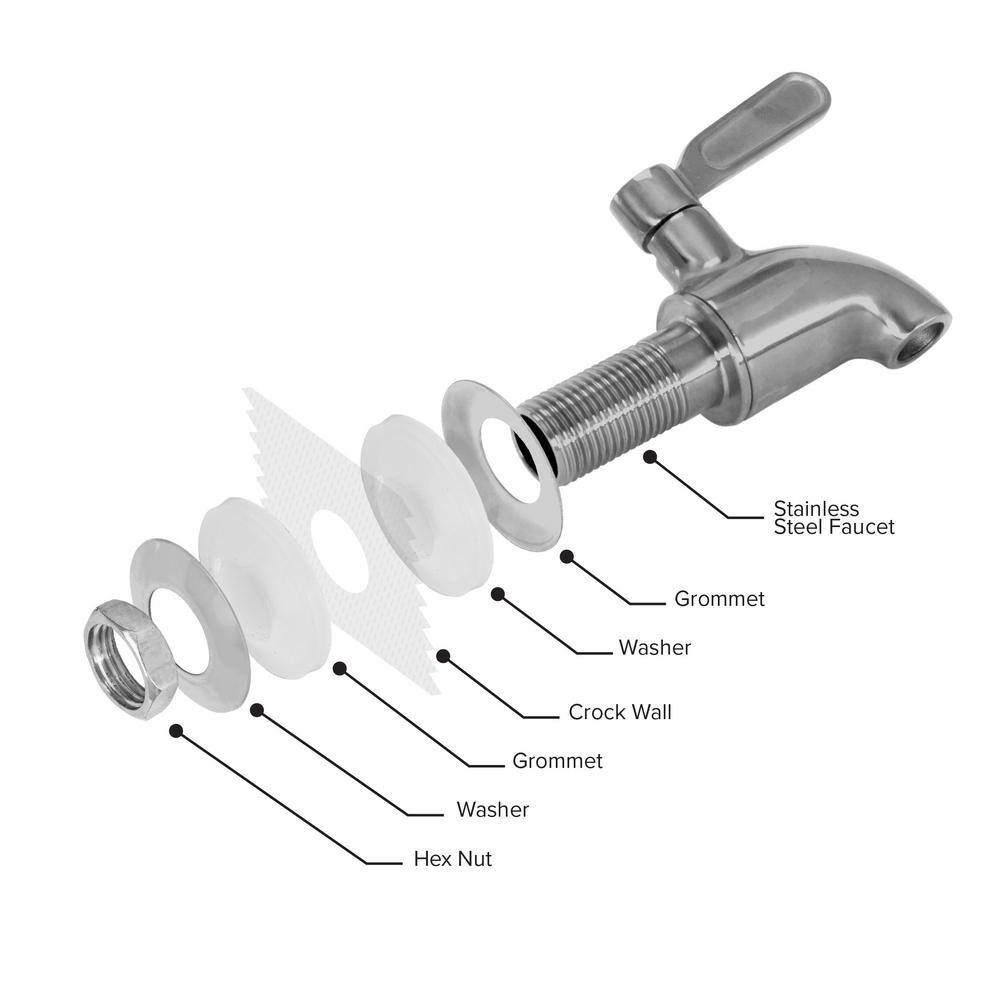 Stainless Steel Faucet

Grommet

Washer

Crock Wall

Grommet

Washer

Hex Nut