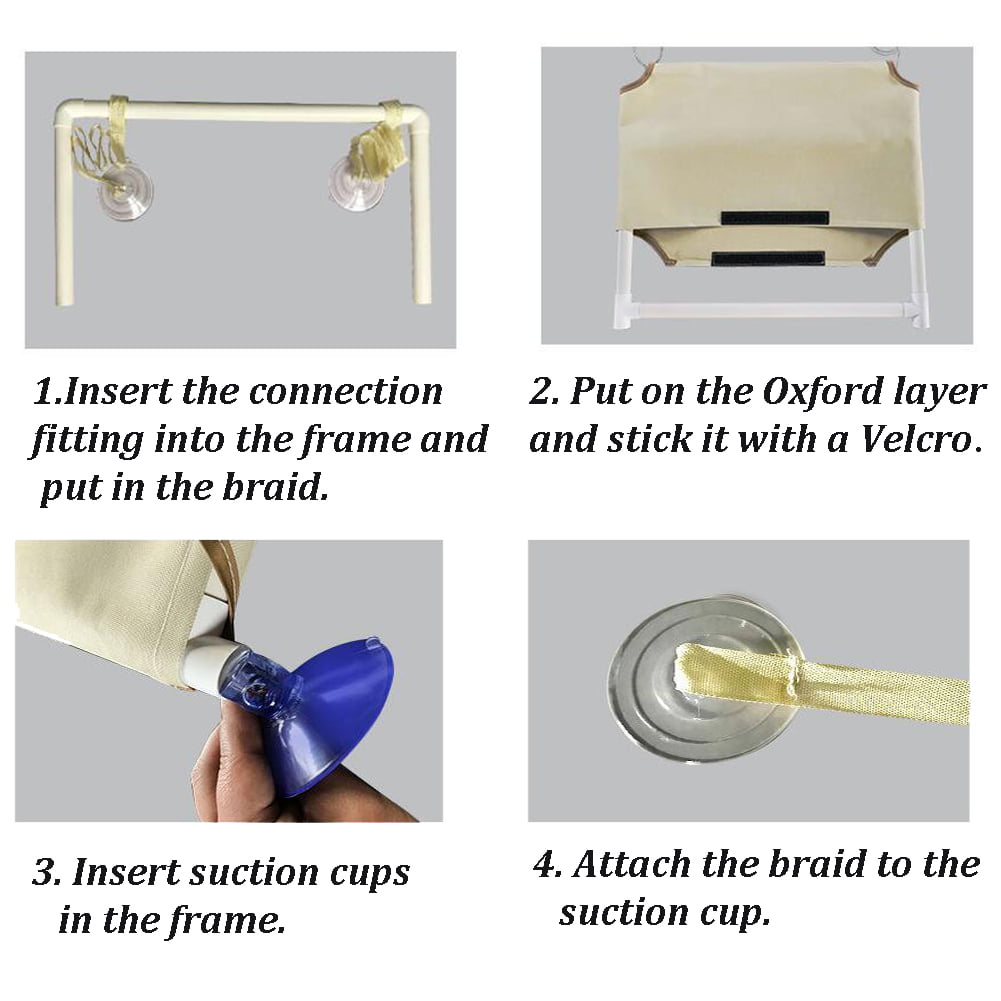 1.Insert the connection fitting into the frame and put in the braid.

2. Put on the Oxford layer and stick it with a Velcro.

3. Insert suction cups in the frame.

4. Attach the braid to the suction cup.