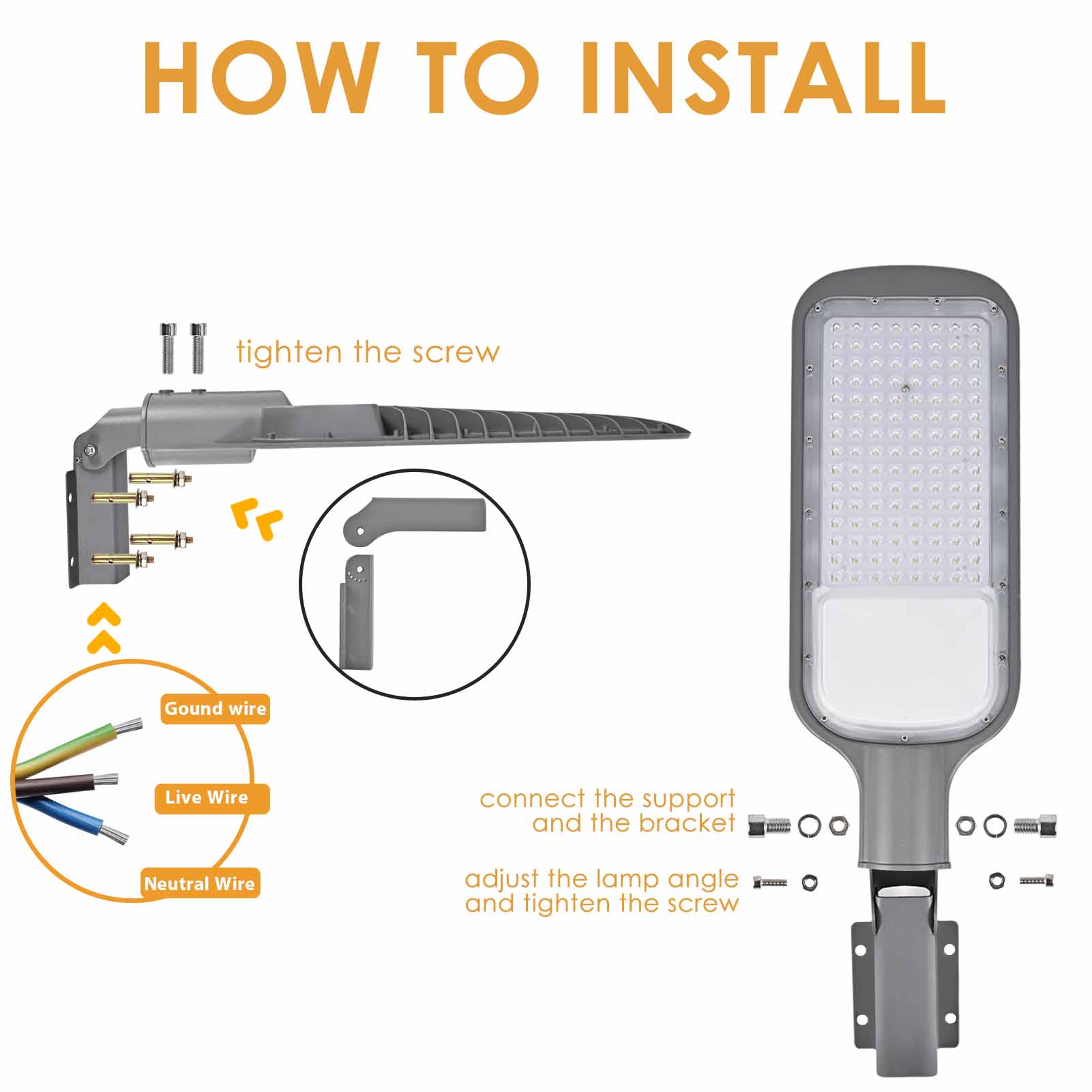 HOW TO INSTALL

tighten the screw

Gound wire

Live Wire

Neutral Wire

connect the support and the bracket

adjust the lamp angle and tighten the screw