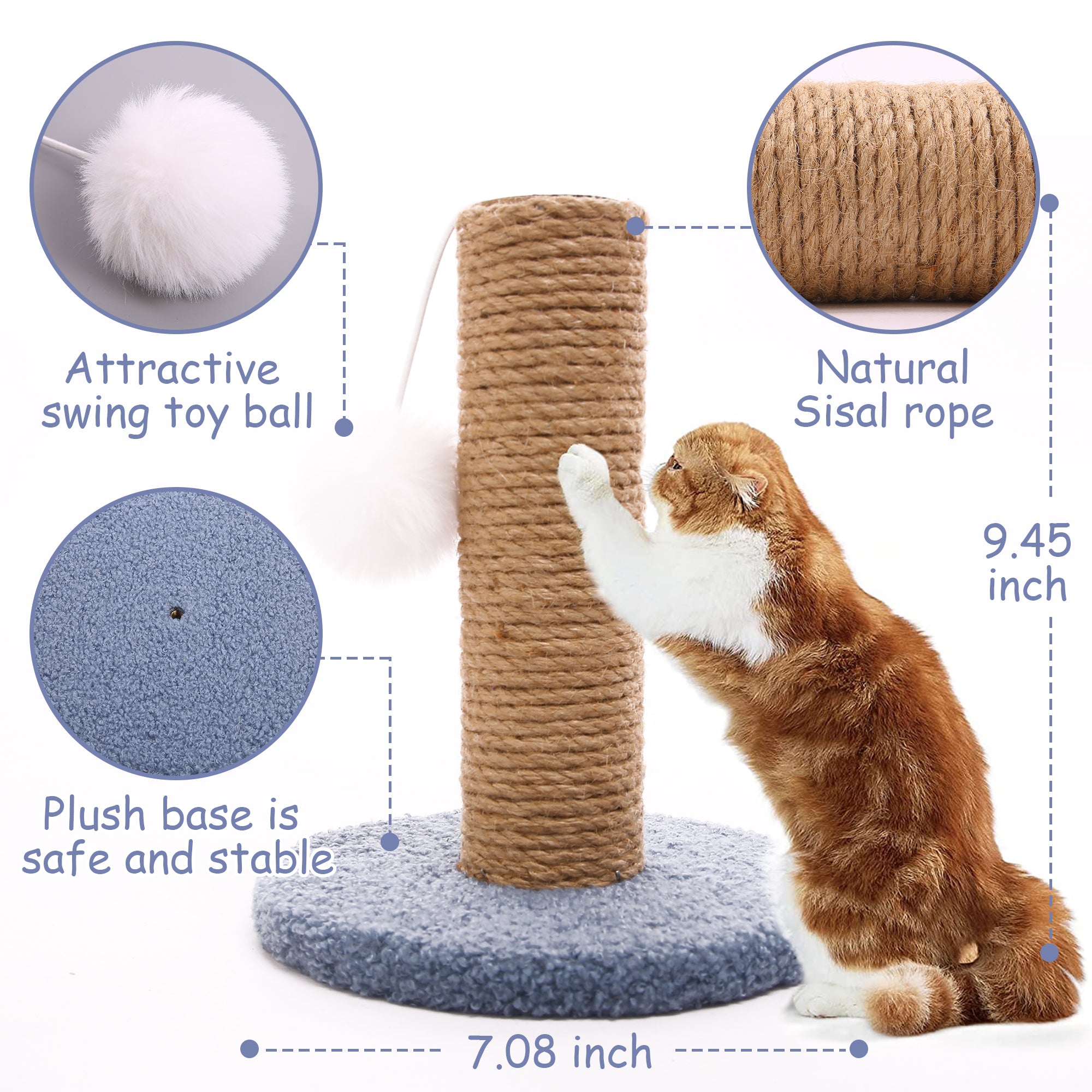 Attractive swing toy ball

Natural Sisal rope

9.45 inch

Plush base is safe and stable

7.08 inch