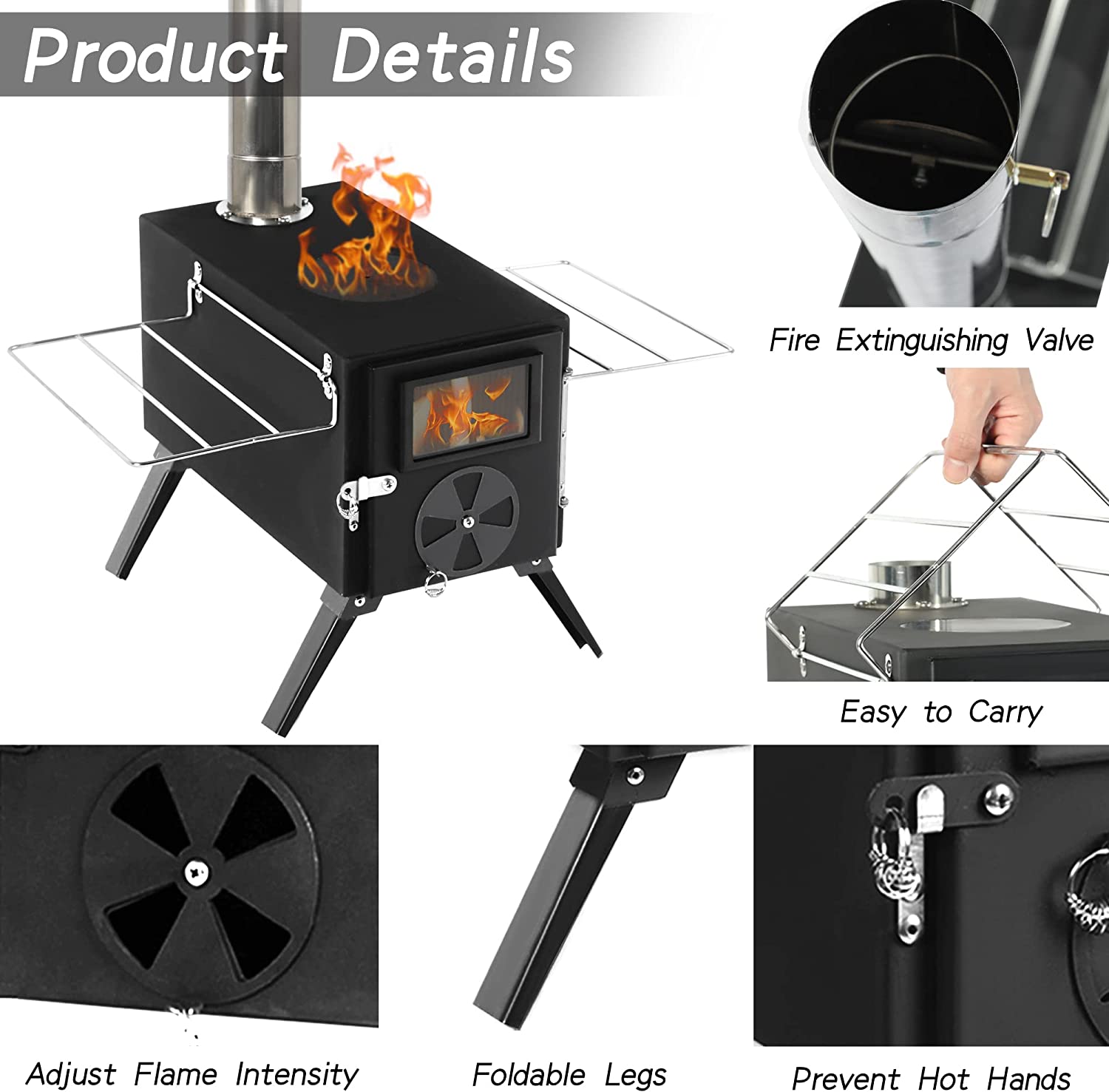 Product Details

Fire Extinguishing Valve

Easy to Carry

Adjust Flame Intensity

Foldable Legs

Prevent Hot Hands