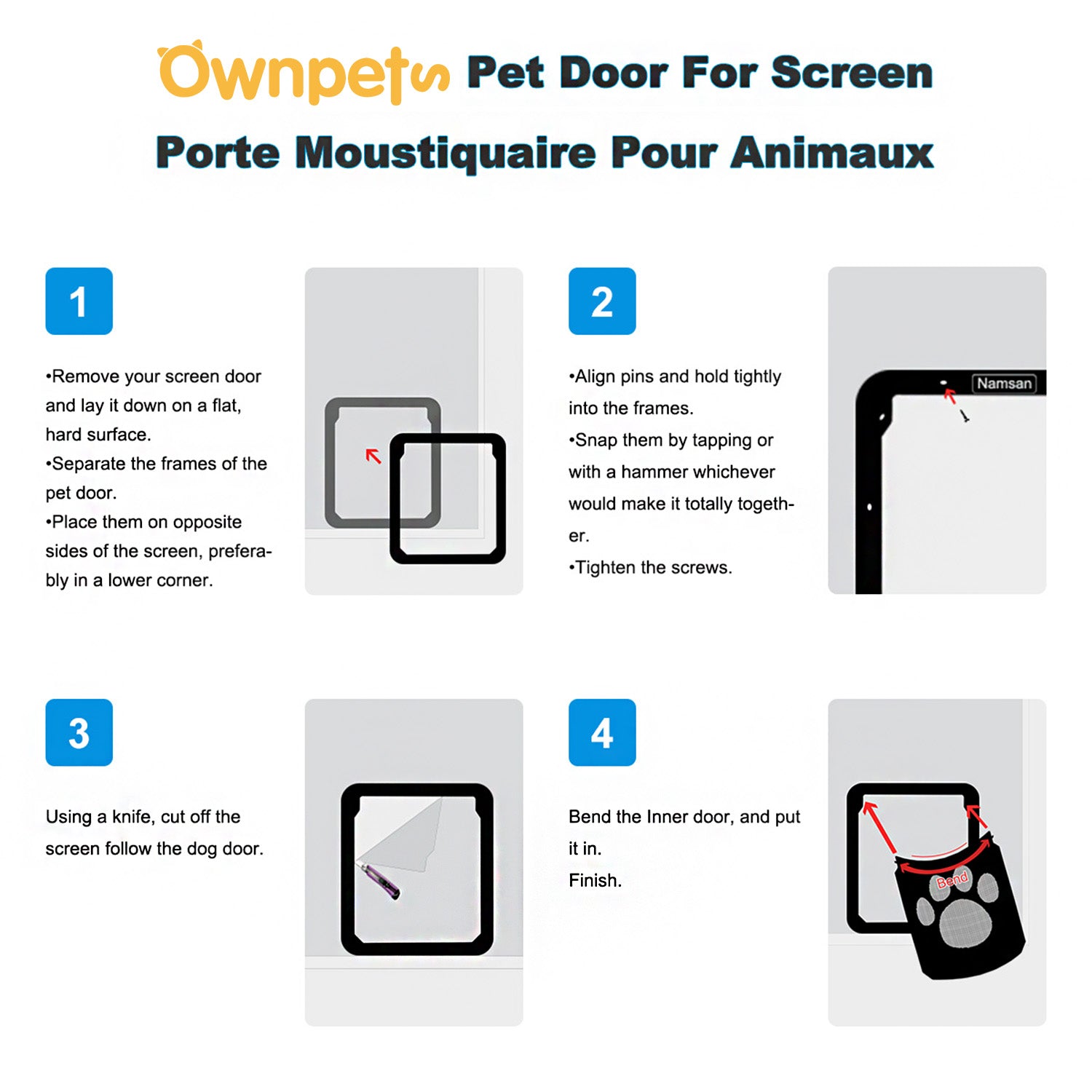 Ownpets Pet Door For Screen

Porte Moustiquaire Pour Animaux

1

•Remove your screen door and lay it down on a flat, hard surface.
•Separate the frames of the pet door.
•Place them on opposite sides of the screen, preferably in a lower corner.

2

•Align pins and hold tightly into the frames.
•Snap them by tapping or with a hammer whichever would make it totally together.
•Tighten the screws.

Namsan

3

Using a knife, cut off the screen follow the dog door.

4

Bend the Inner door, and put it in.
Finish.

Bend