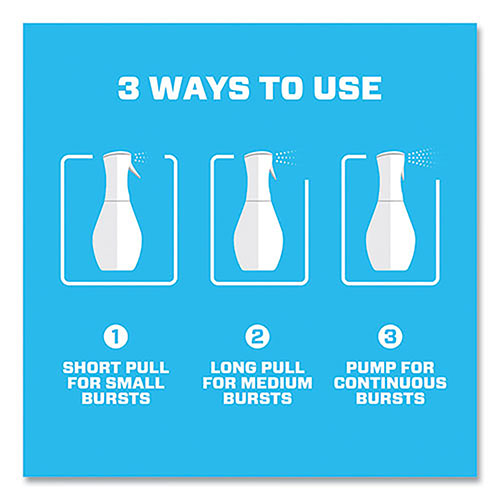 3 WAYS TO USE

1
SHORT PULL FOR SMALL BURSTS

2
LONG PULL FOR MEDIUM BURSTS

3
PUMP FOR CONTINUOUS BURSTS