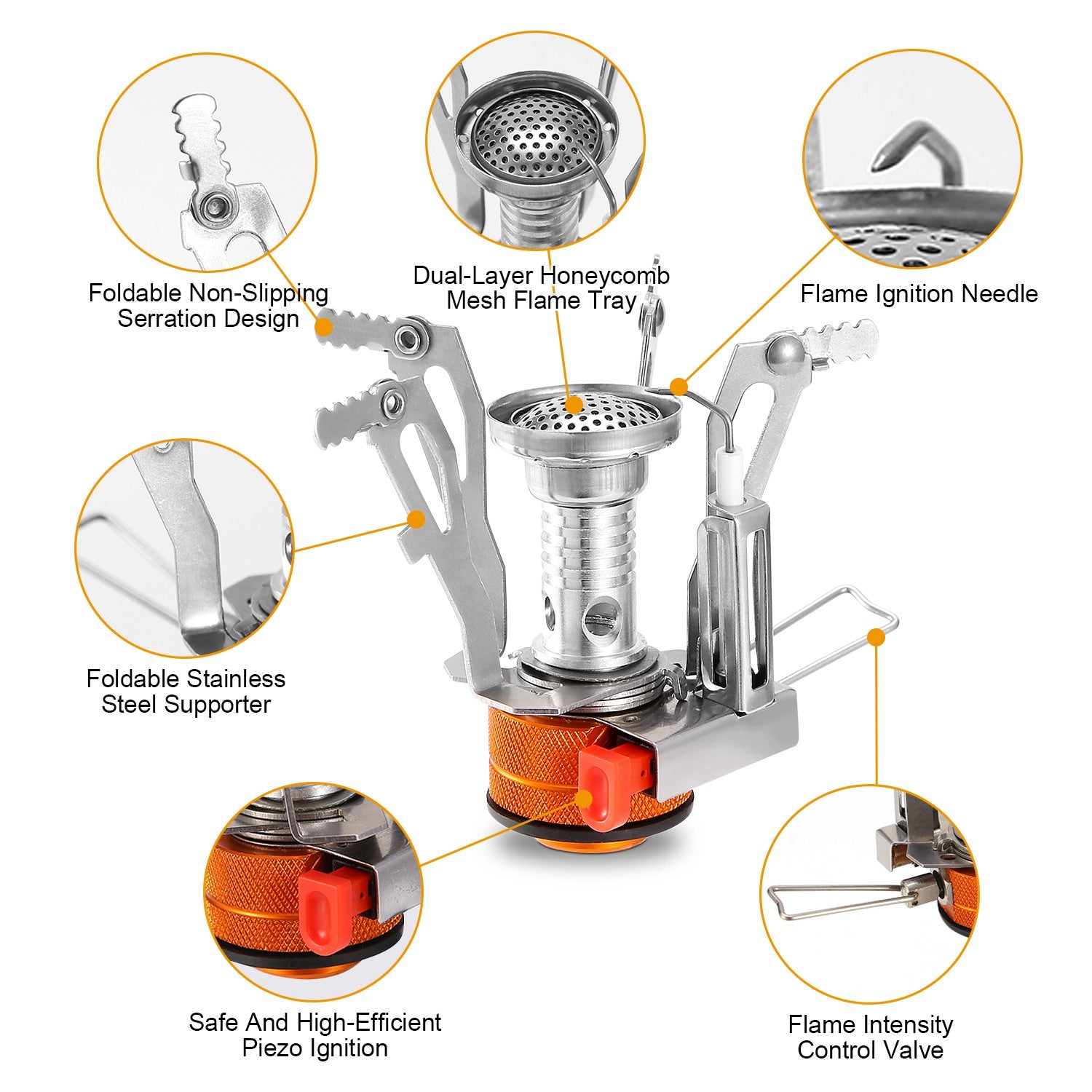 Foldable Non-Slipping Serration Design

Dual-Layer Honeycomb Mesh Flame Tray

Flame Ignition Needle

Foldable Stainless Steel Supporter

Safe And High-Efficient Piezo Ignition

Flame Intensity Control Valve