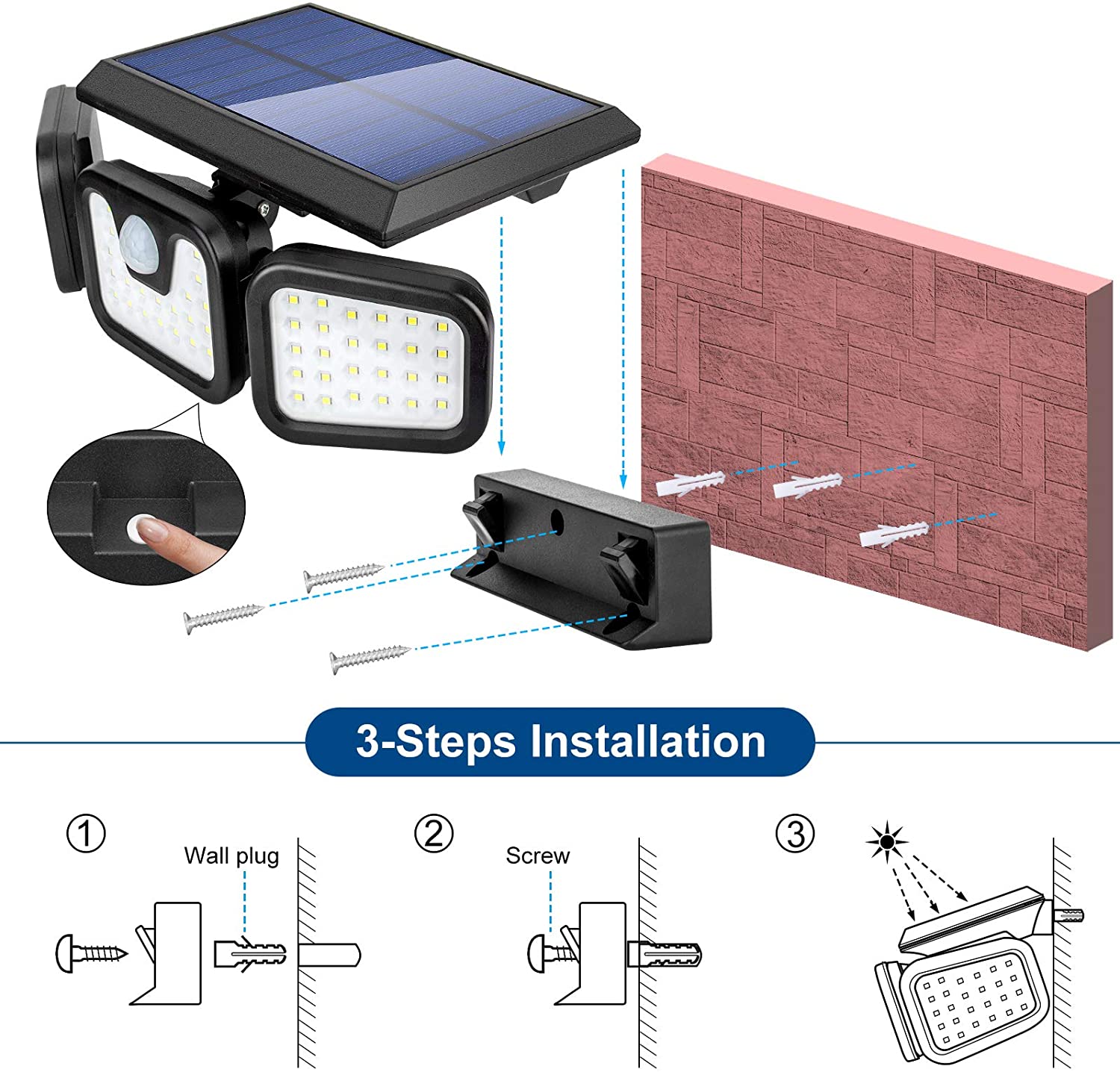 3-Steps Installation

①

Wall plug

②

Screw

③