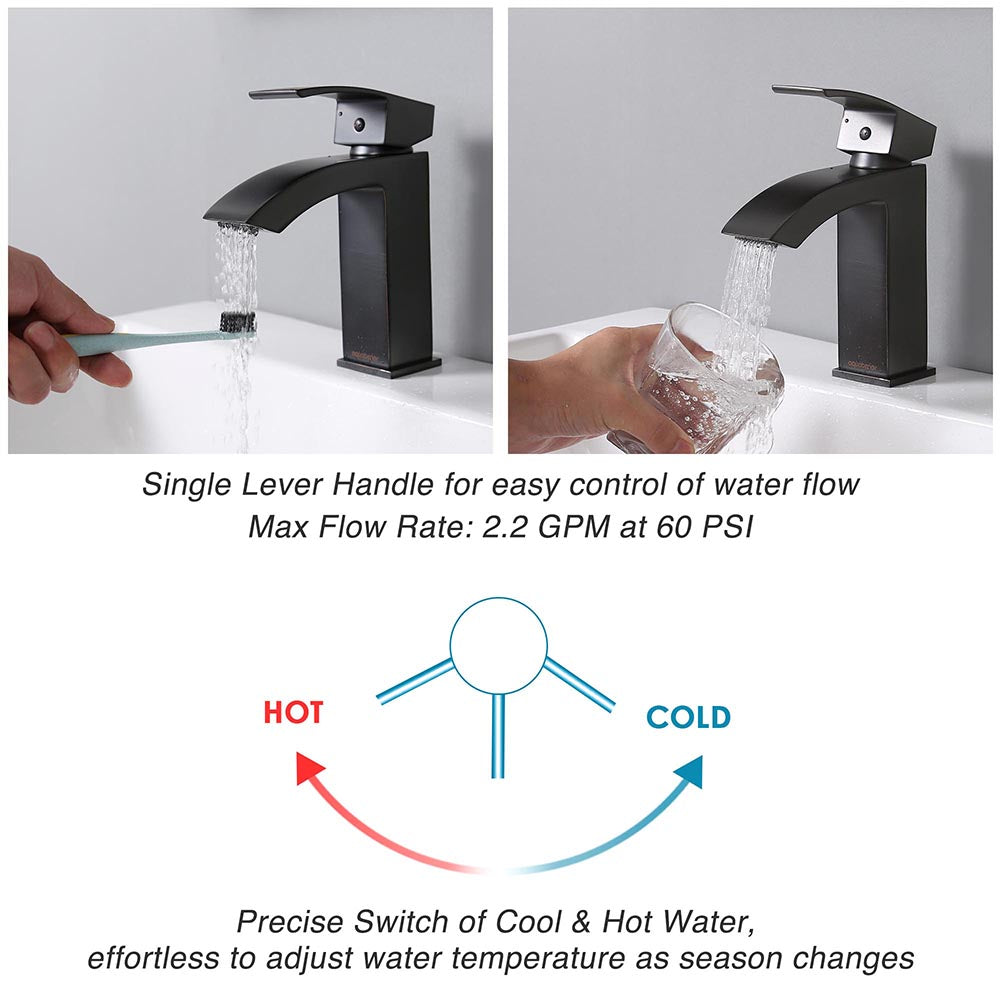 Single Lever Handle for easy control of water flow
Max Flow Rate: 2.2 GPM at 60 PSI

HOT

COLD

Precise Switch of Cool & Hot Water,
effortless to adjust water temperature as season changes