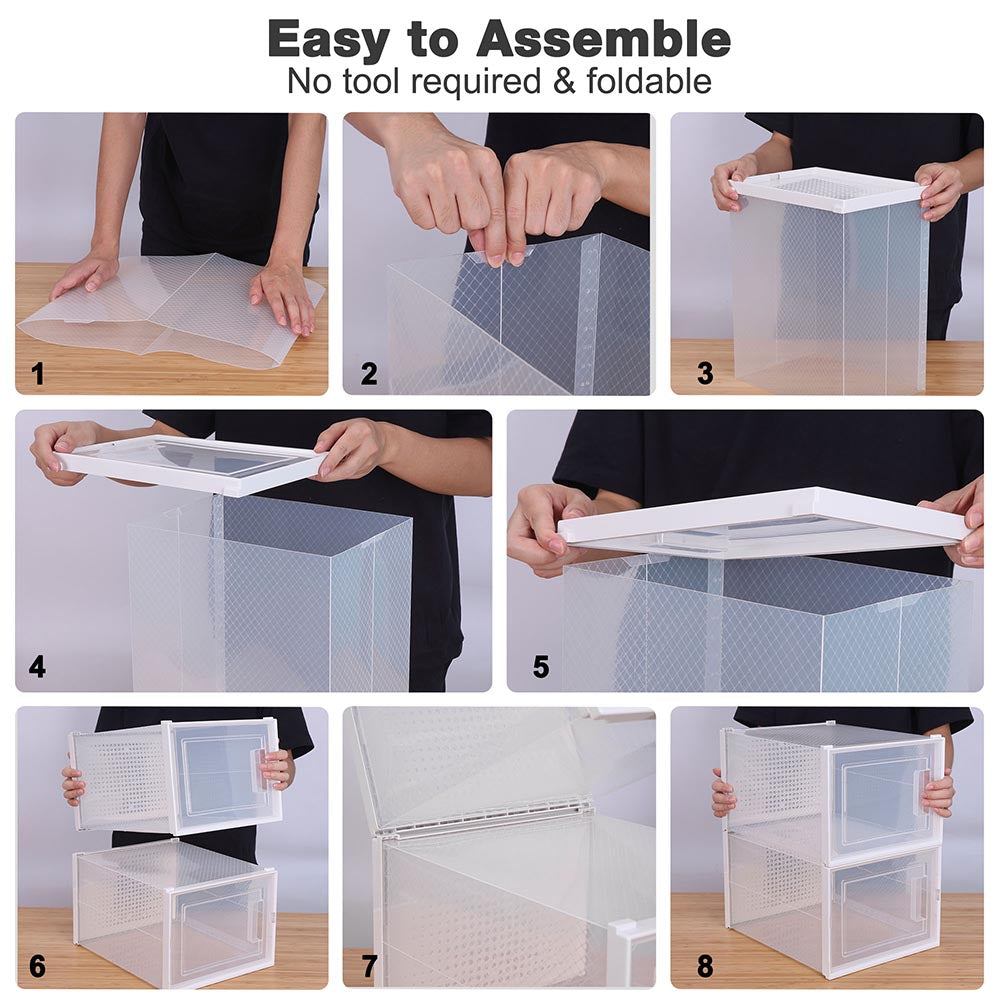 Easy to Assemble
No tool required & foldable

1

2

3

4

5

6

7

8