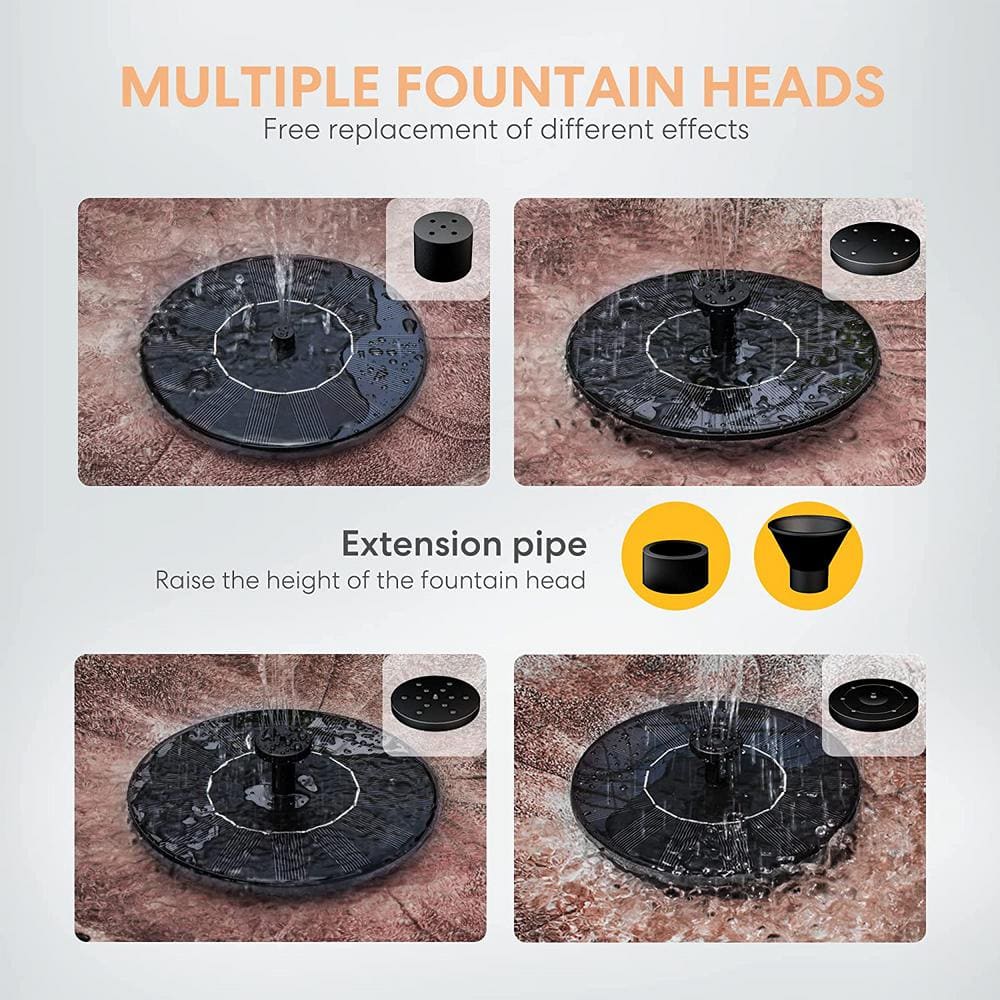 MULTIPLE FOUNTAIN HEADS
Free replacement of different effects

Extension pipe
Raise the height of the fountain head