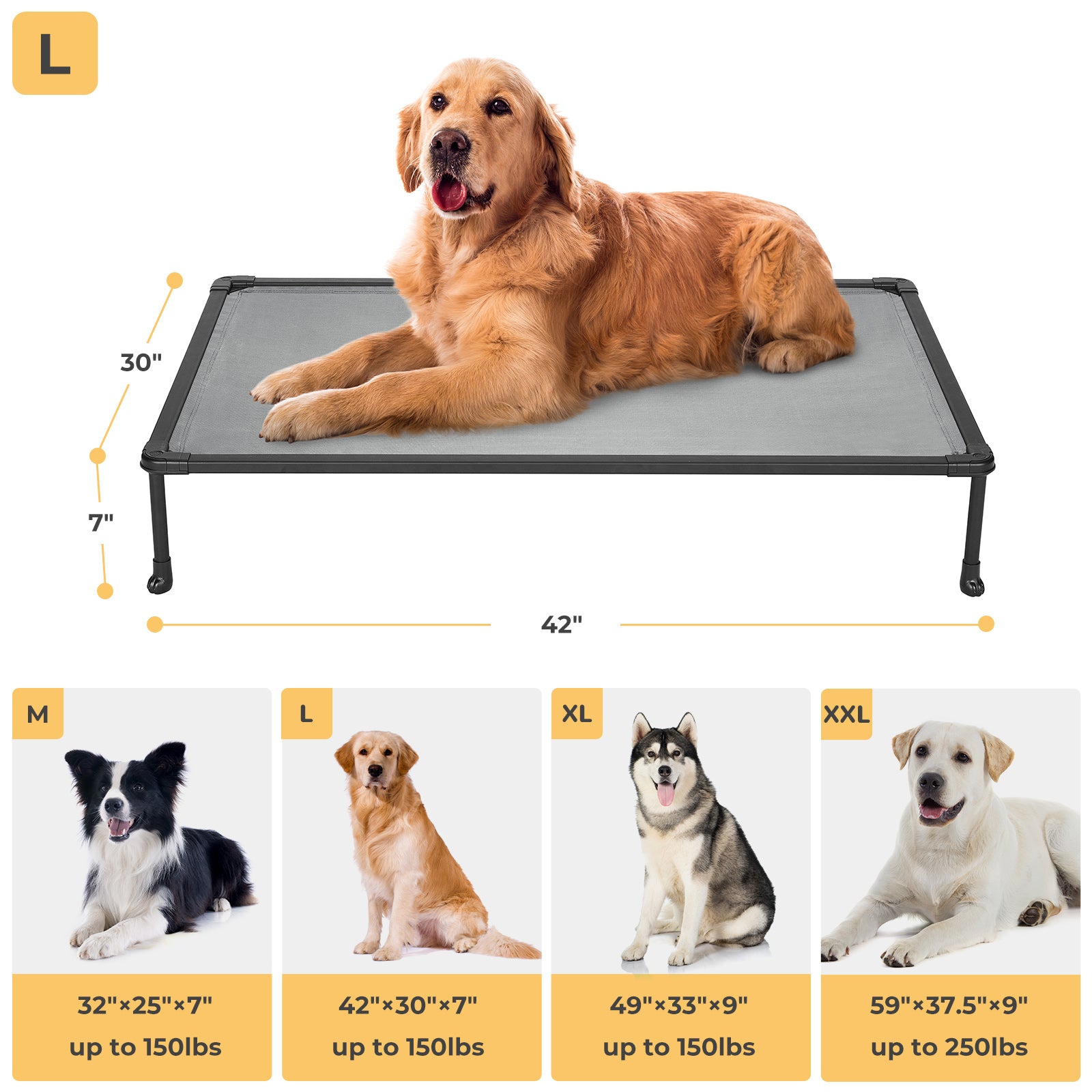 L

30"

7"

42"

M

32"×25"×7"
up to 150lbs

L

42"×30"×7"
up to 150lbs

XL

49"×33"×9"
up to 150lbs

XXL

59"×37.5"×9"
up to 250lbs