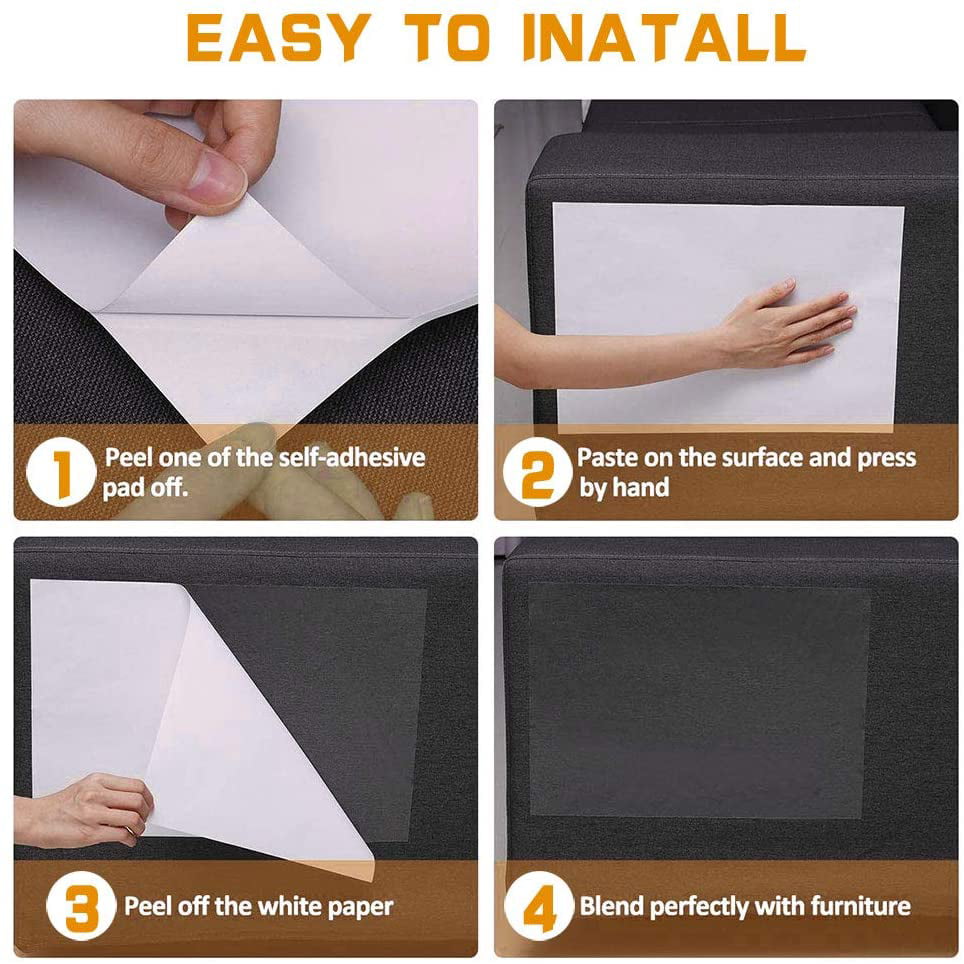 EASY TO INATALL

1 Peel one of the self-adhesive pad off.

2 Paste on the surface and press by hand

3 Peel off the white paper

4 Blend perfectly with furniture