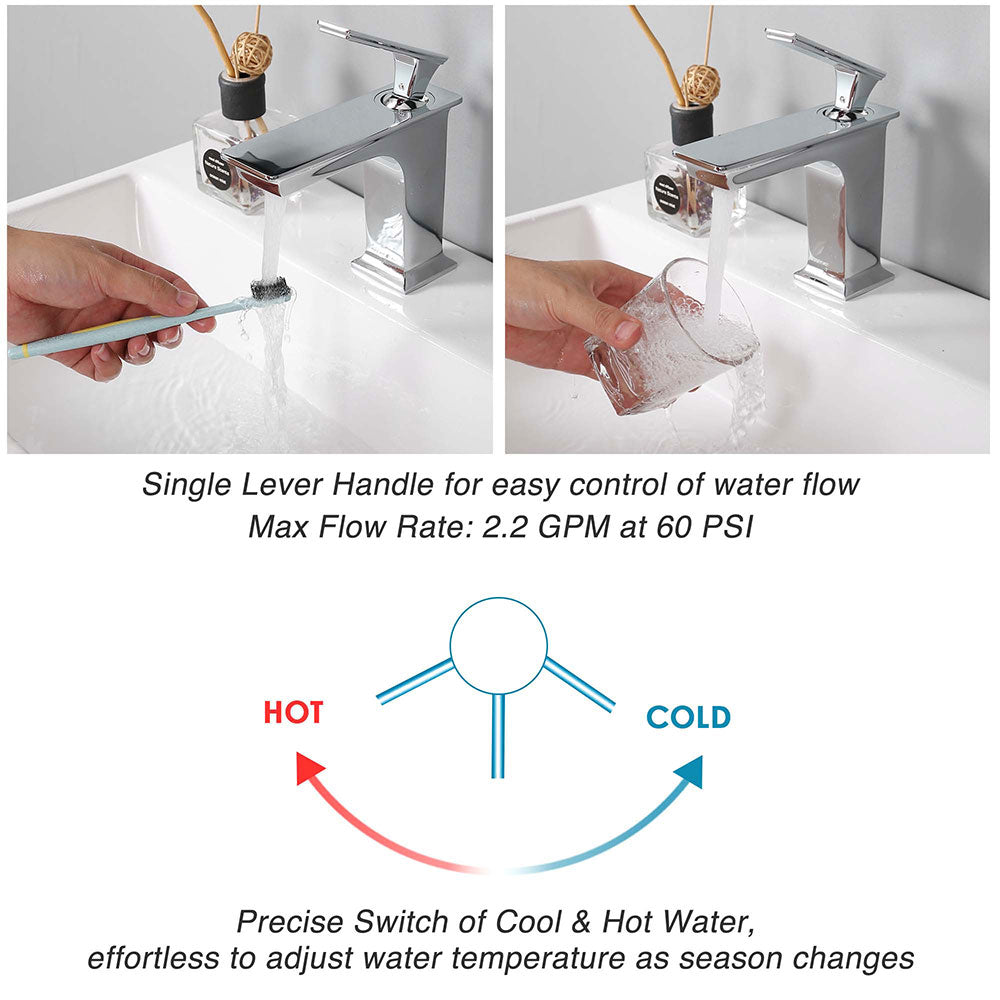 Single Lever Handle for easy control of water flow
Max Flow Rate: 2.2 GPM at 60 PSI

HOT

COLD

Precise Switch of Cool & Hot Water,
effortless to adjust water temperature as season changes