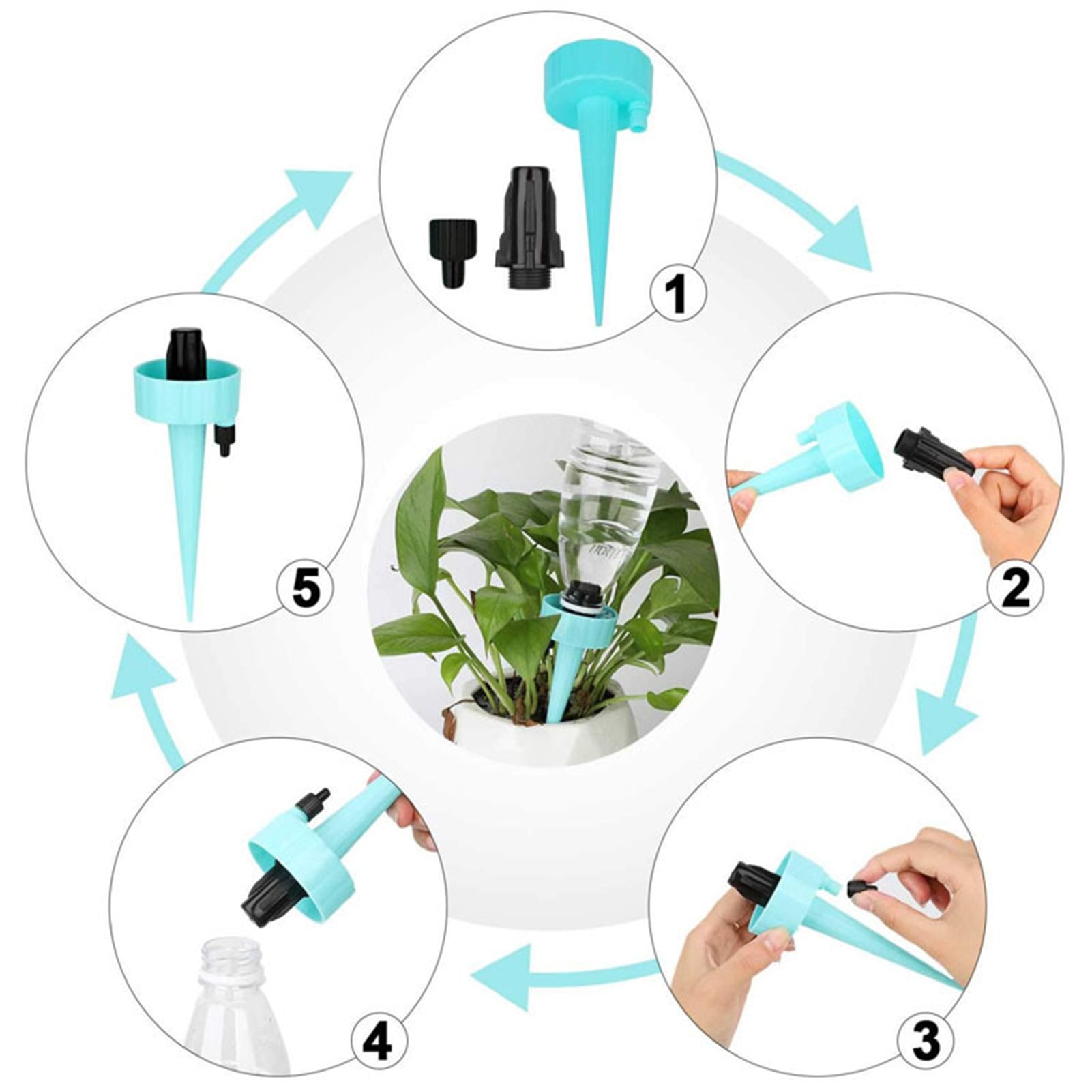 1

2

3

4

5