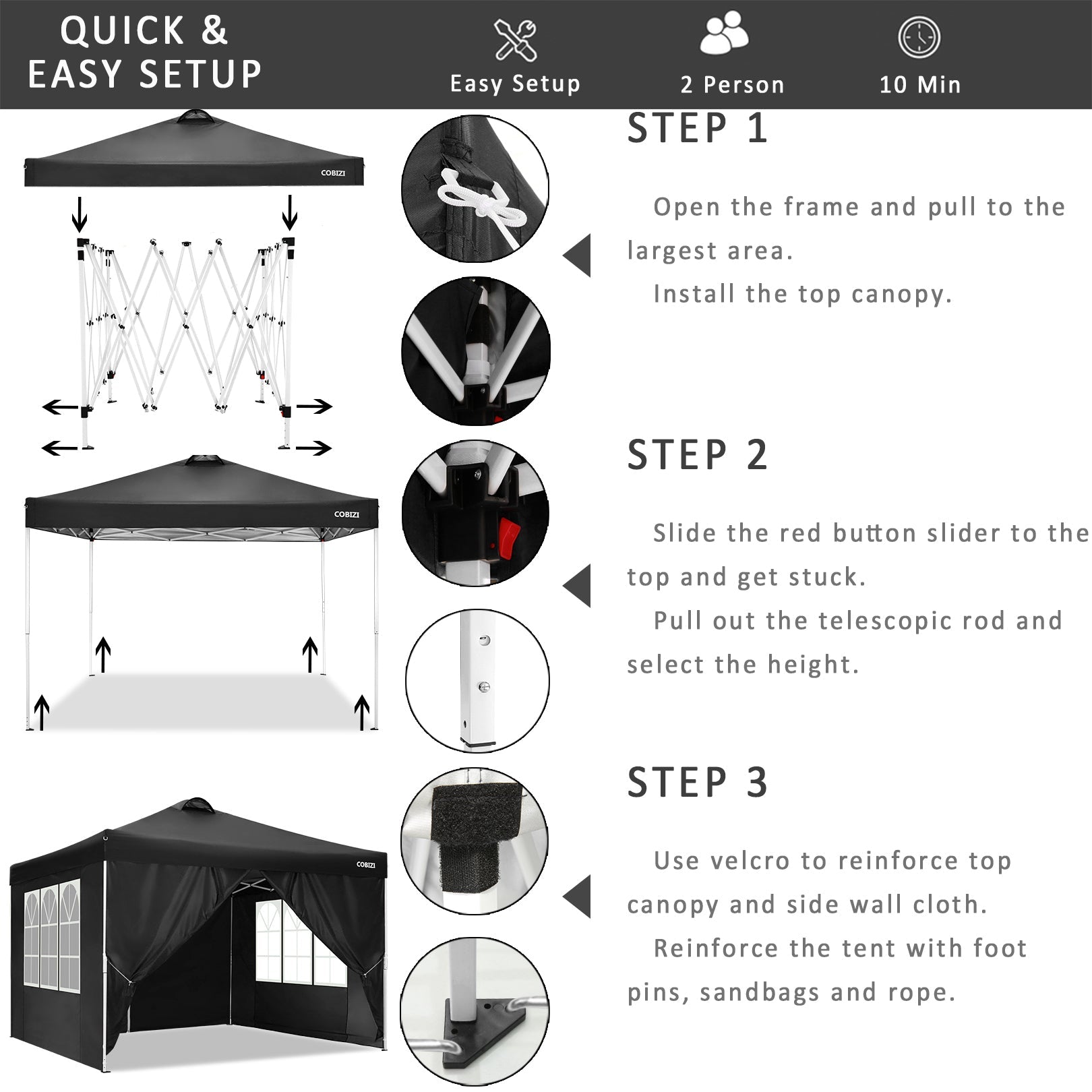 QUICK &
EASY SETUP

Easy Setup

2 Person

10 Min

COBIZI

STEP 1

Open the frame and pull to the largest area.

Install the top canopy.

COBIZI

STEP 2

Slide the red button slider to the top and get stuck.

Pull out the telescopic rod and select the height.

COBIZI

STEP 3

Use velcro to reinforce top canopy and side wall cloth.

Reinforce the tent with foot pins, sandbags and rope.