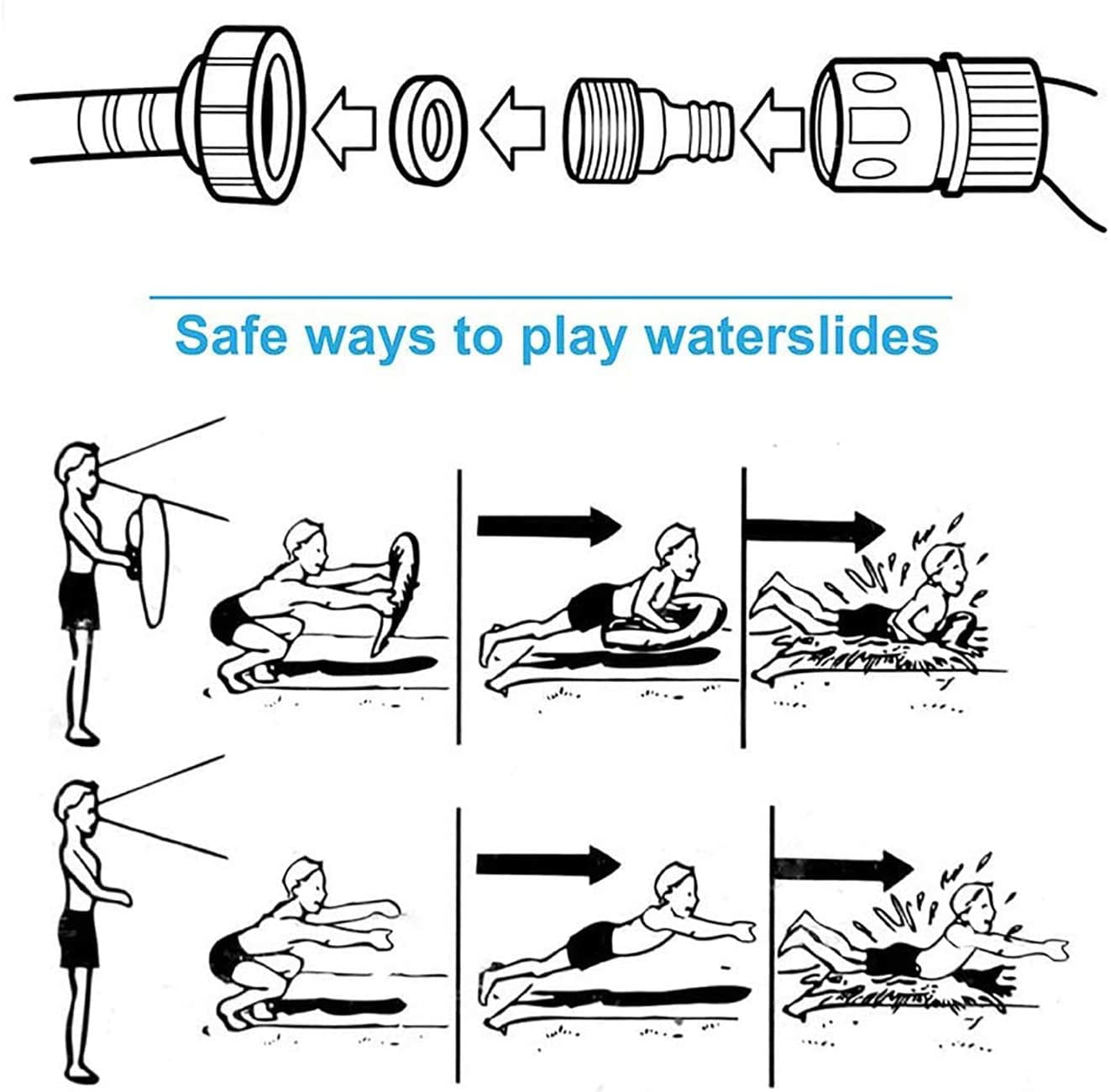 Safe ways to play waterslides