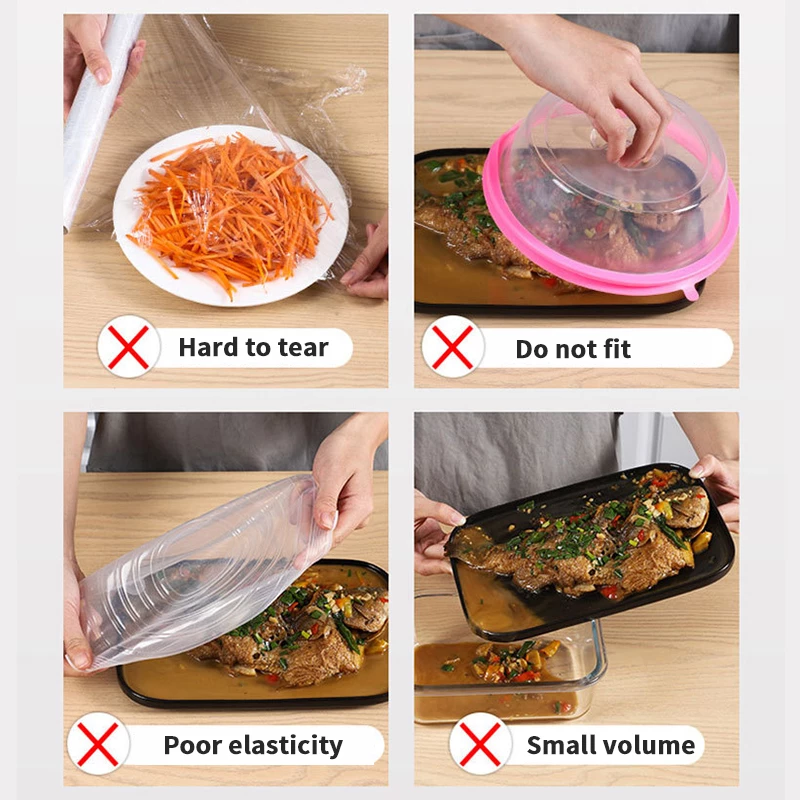 Hard to tear

Do not fit

Poor elasticity

Small volume