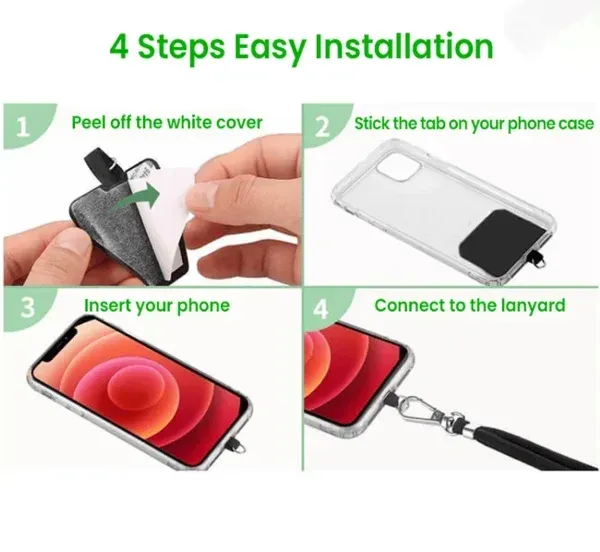 4 Steps Easy Installation

1 Peel off the white cover

2 Stick the tab on your phone case

3 Insert your phone

4 Connect to the lanyard