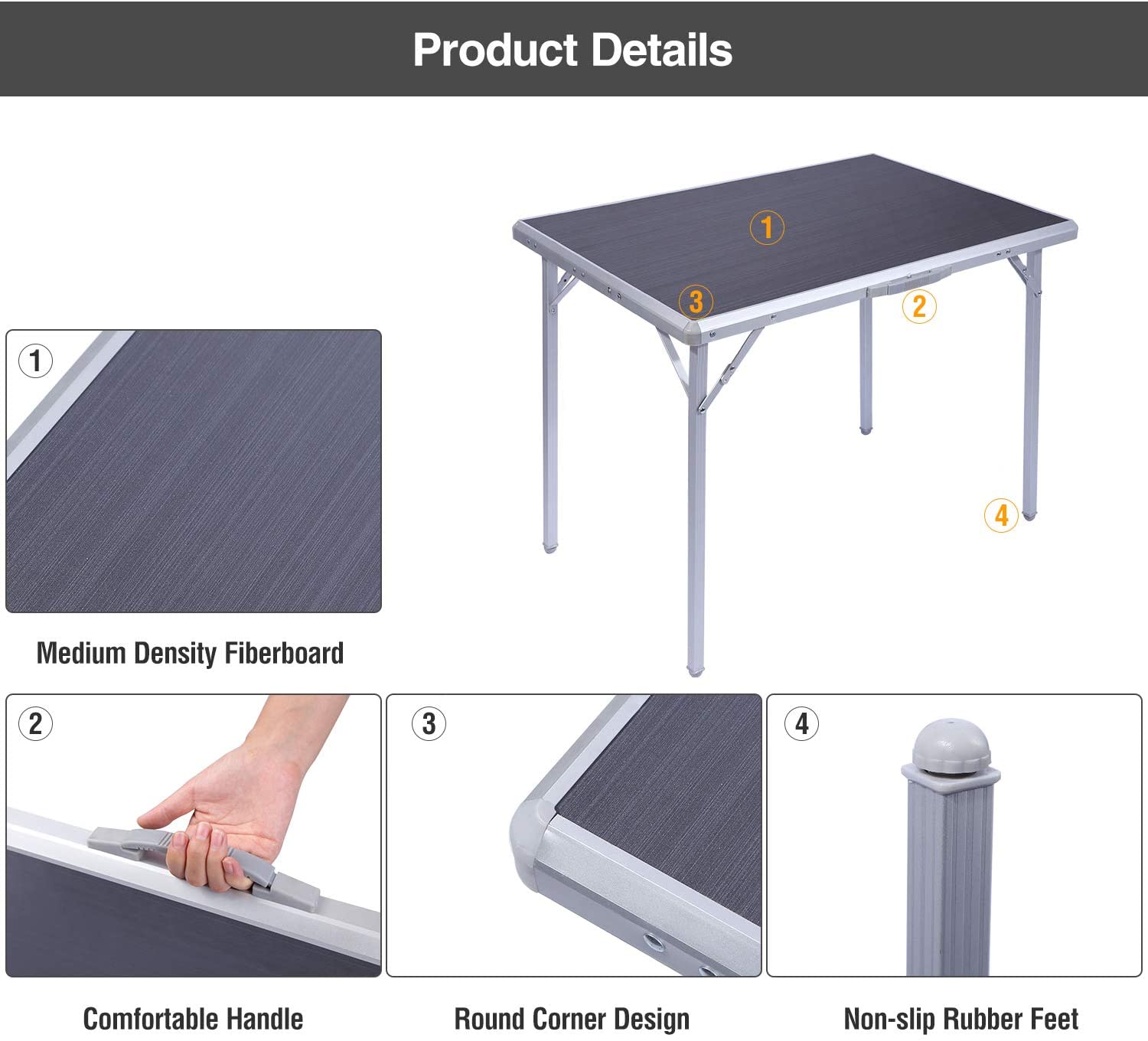 Product Details

1

3

2

4

1

Medium Density Fiberboard

2

Comfortable Handle

3

Round Corner Design

4

Non-slip Rubber Feet