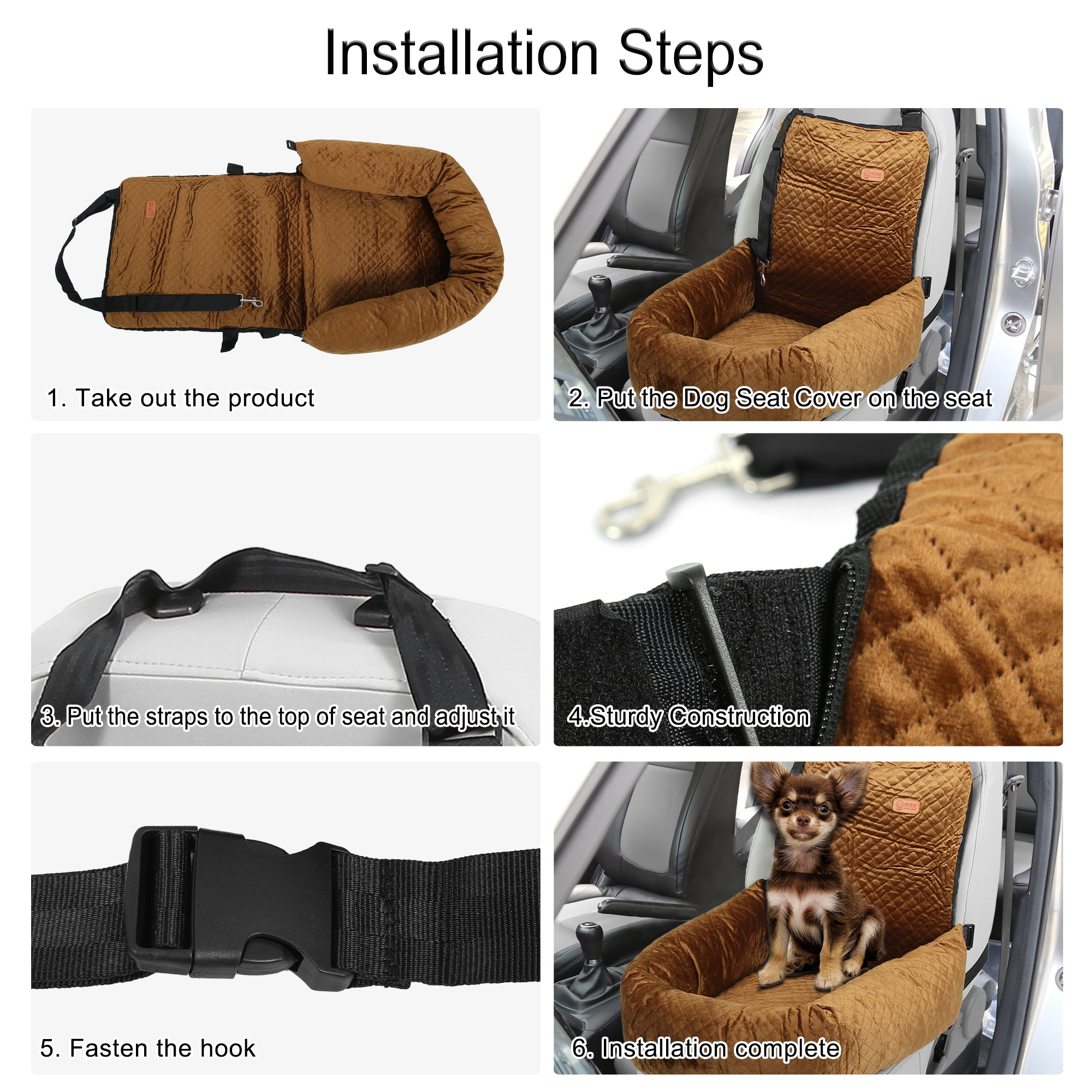 Installation Steps

1. Take out the product

2. Put the Dog Seat Cover on the seat

3. Put the straps to the top of seat and adjust it

4.Sturdy Construction

5. Fasten the hook

6. Installation complete