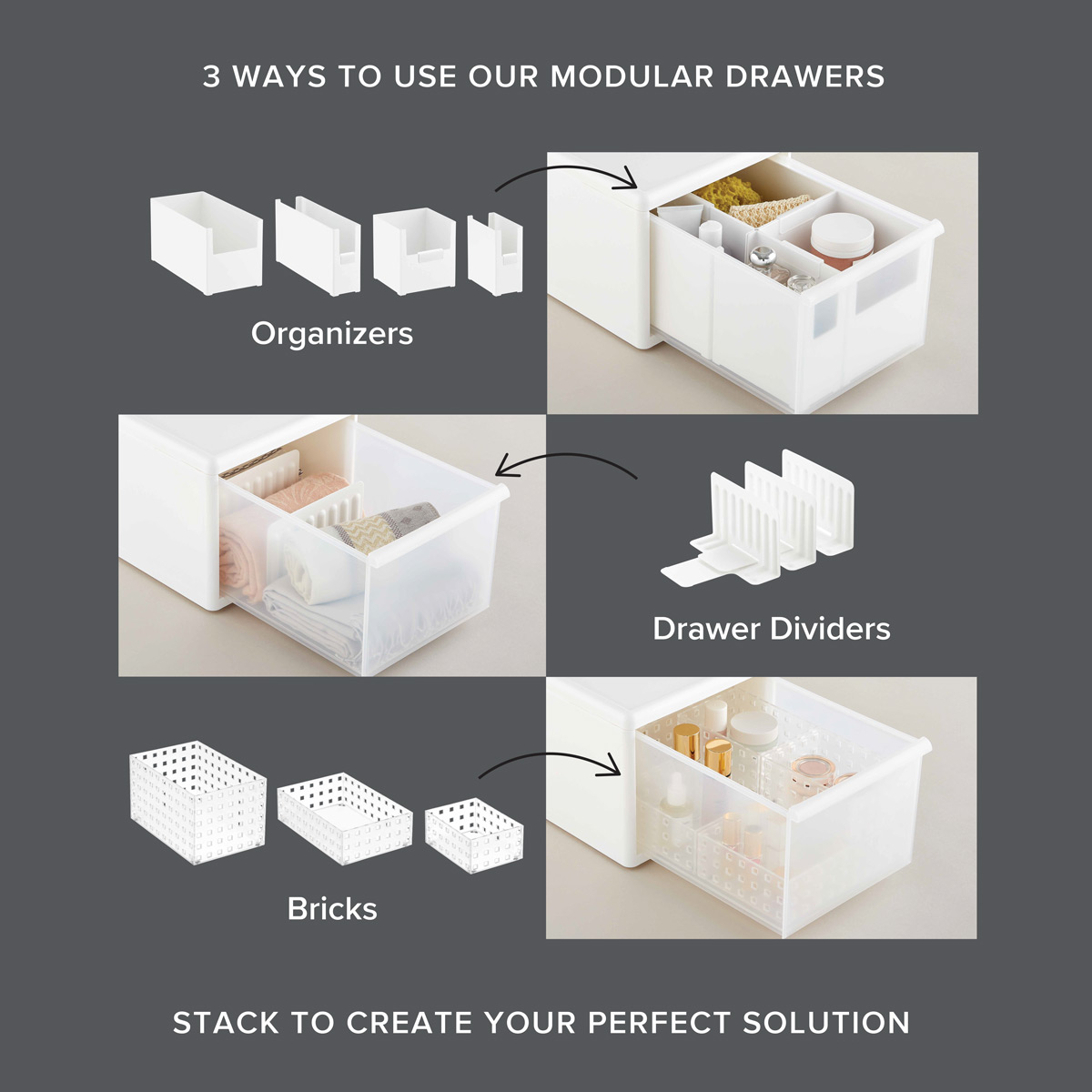 3 WAYS TO USE OUR MODULAR DRAWERS

Organizers

Drawer Dividers

Bricks

STACK TO CREATE YOUR PERFECT SOLUTION