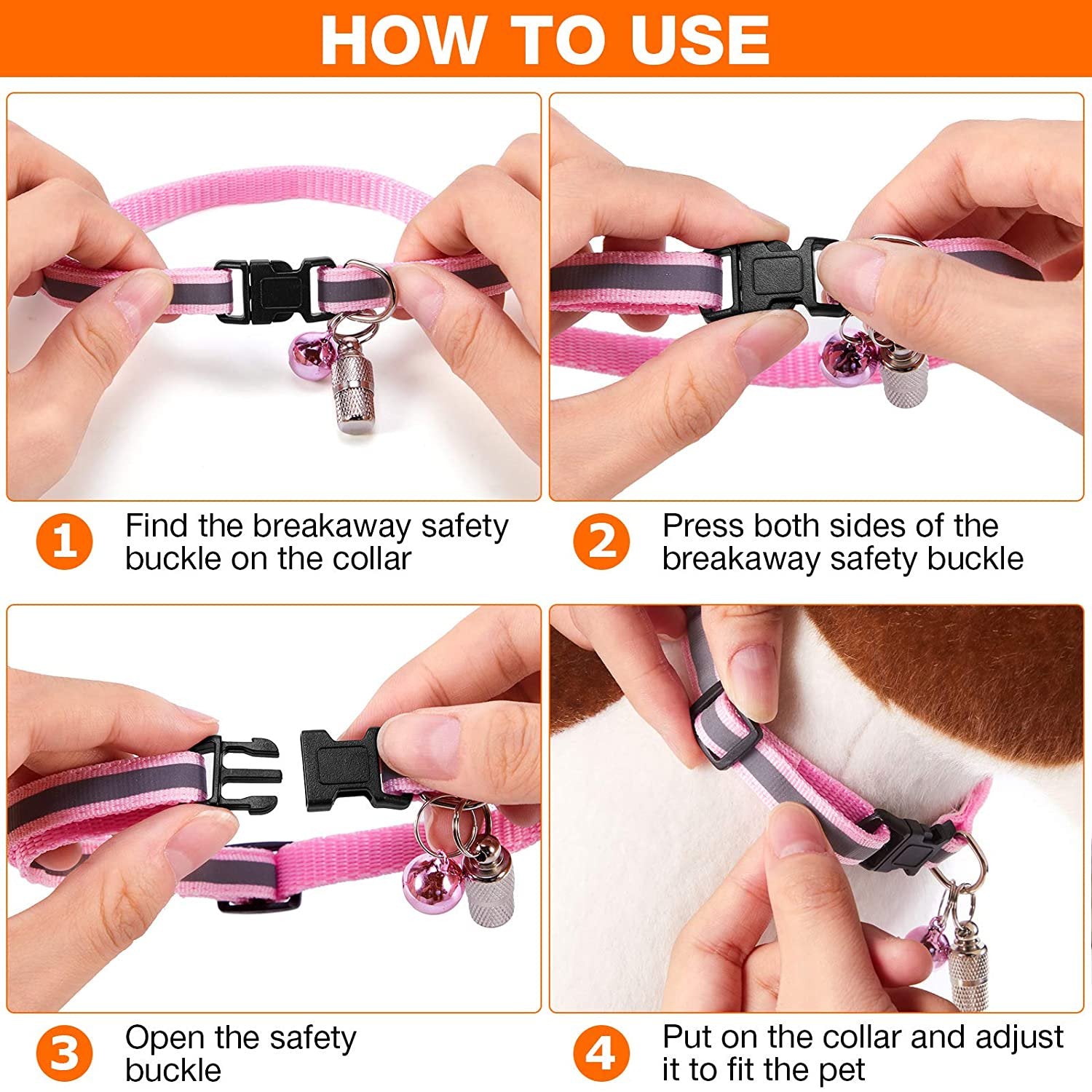 HOW TO USE

1 Find the breakaway safety buckle on the collar

2 Press both sides of the breakaway safety buckle

3 Open the safety buckle

4 Put on the collar and adjust it to fit the pet