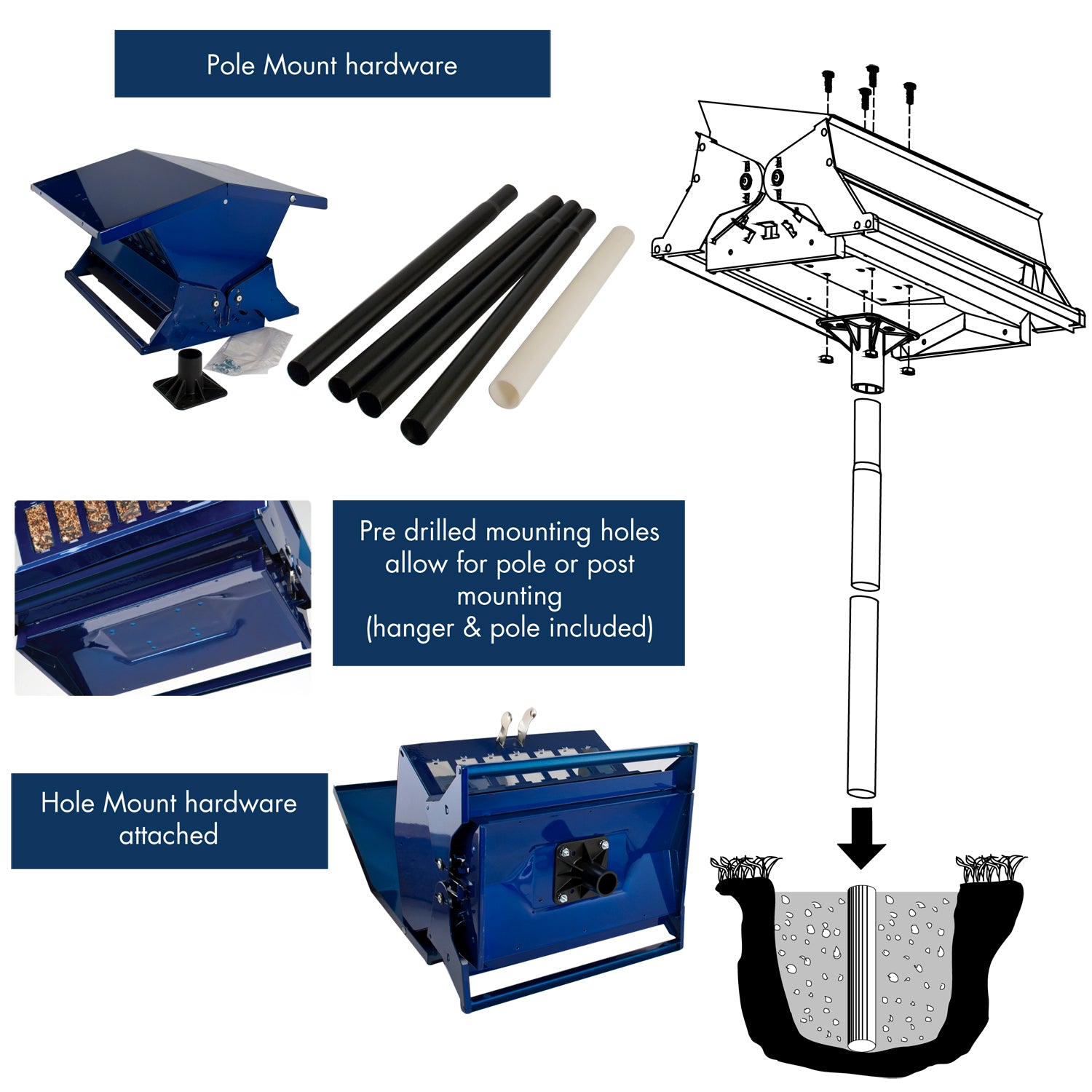 Pole Mount hardware

Pre drilled mounting holes allow for pole or post mounting (hanger & pole included)

Hole Mount hardware attached