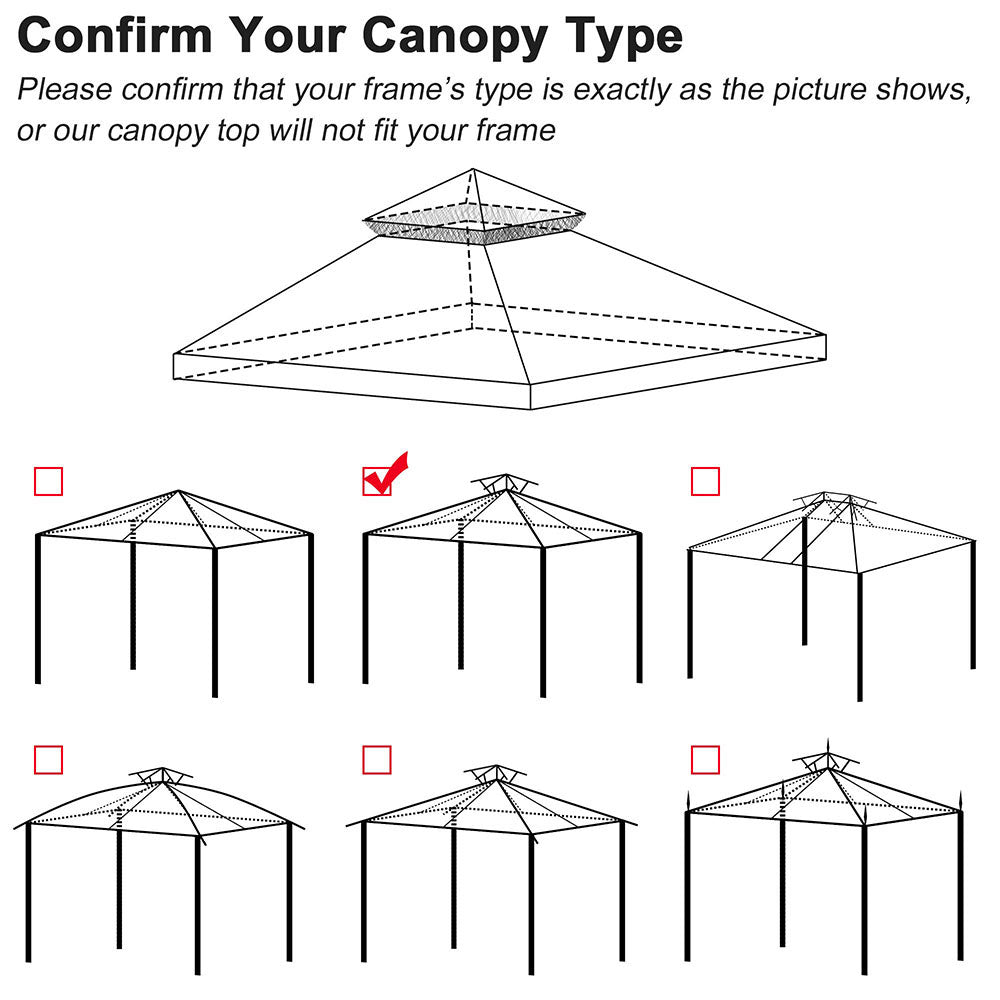 Confirm Your Canopy Type

Please confirm that your frame's type is exactly as the picture shows, or our canopy top will not fit your frame