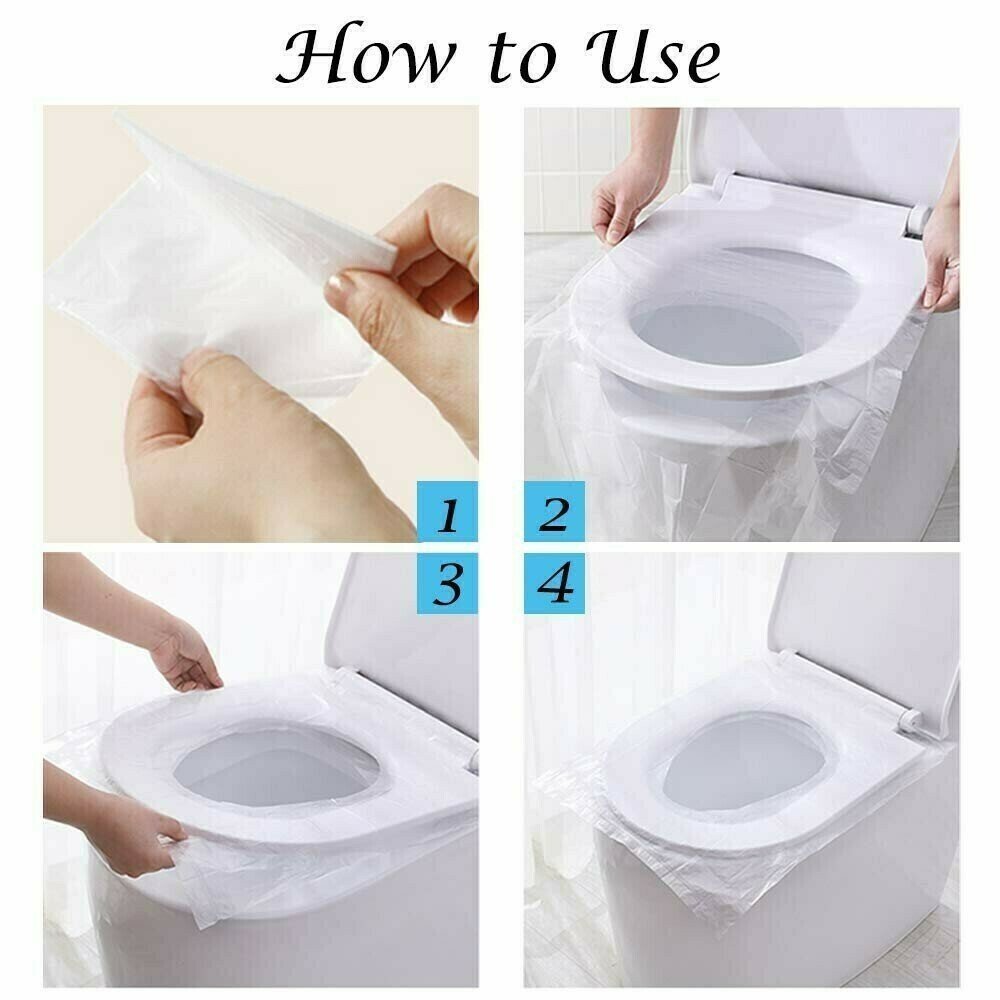 How to Use

1

2

3

4