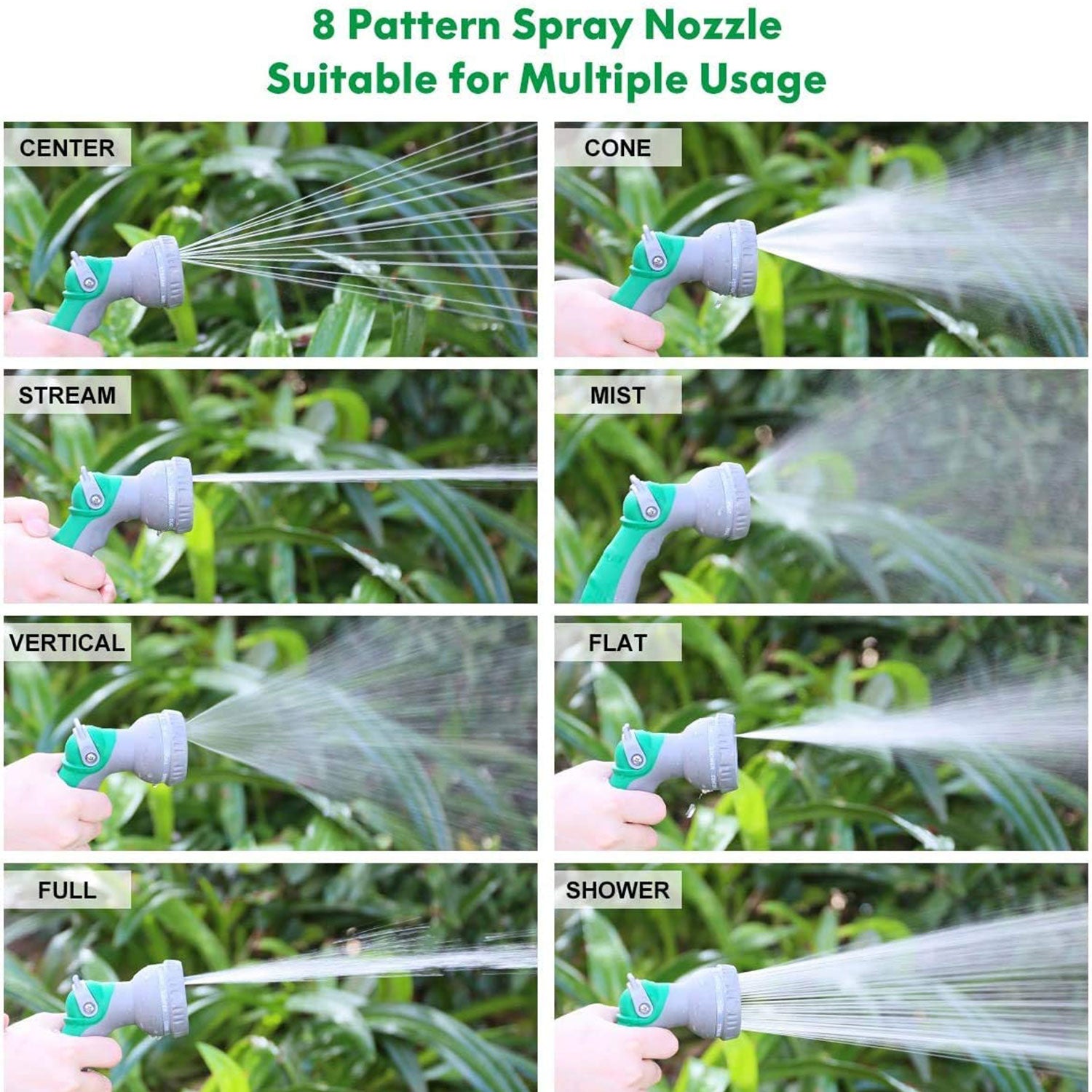 8 Pattern Spray Nozzle
Suitable for Multiple Usage

CENTER

CONE

STREAM

MIST

VERTICAL

FLAT

FULL

SHOWER