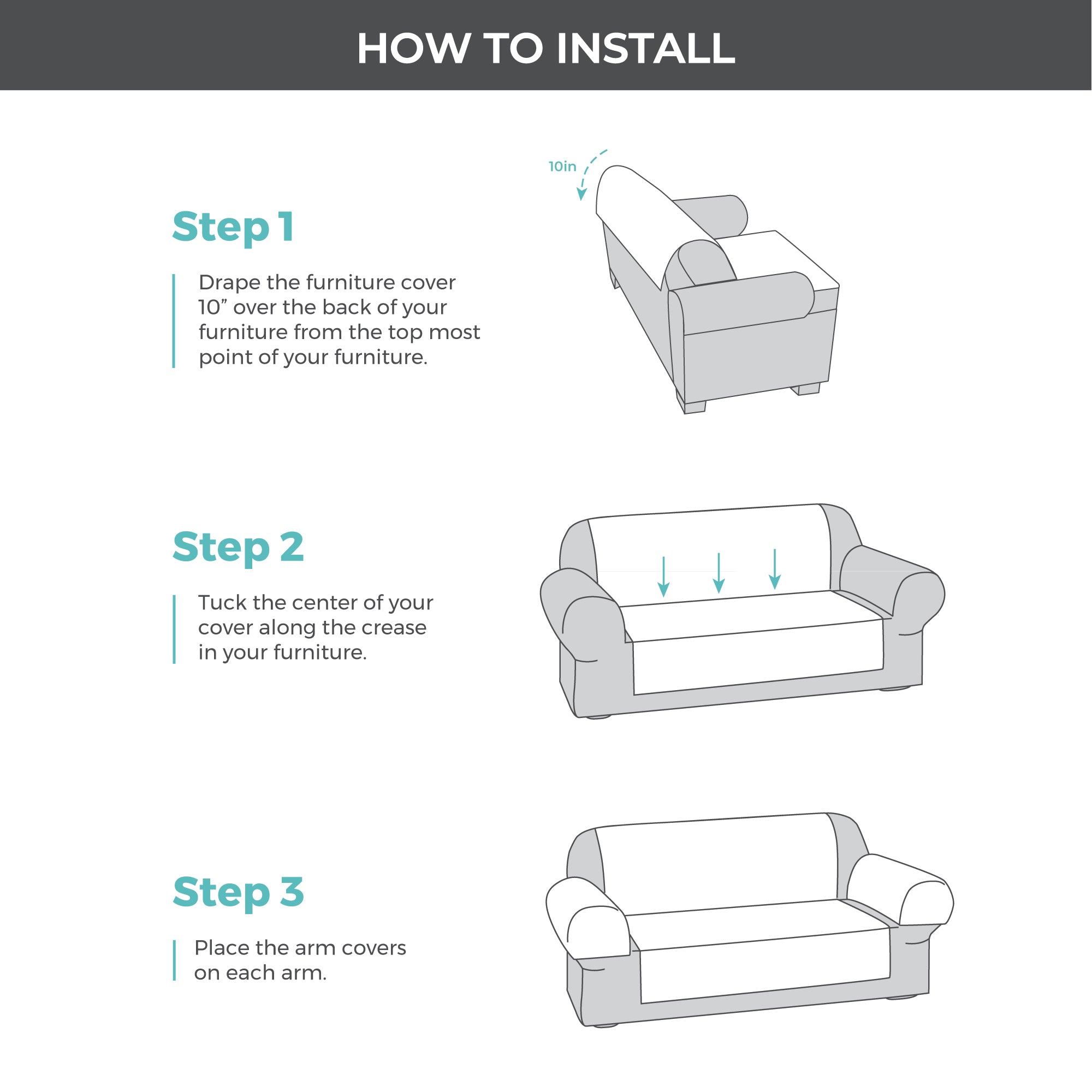 HOW TO INSTALL

Step 1

Drape the furniture cover 10” over the back of your furniture from the top most point of your furniture.

10in

Step 2

Tuck the center of your cover along the crease in your furniture.

Step 3

Place the arm covers on each arm.