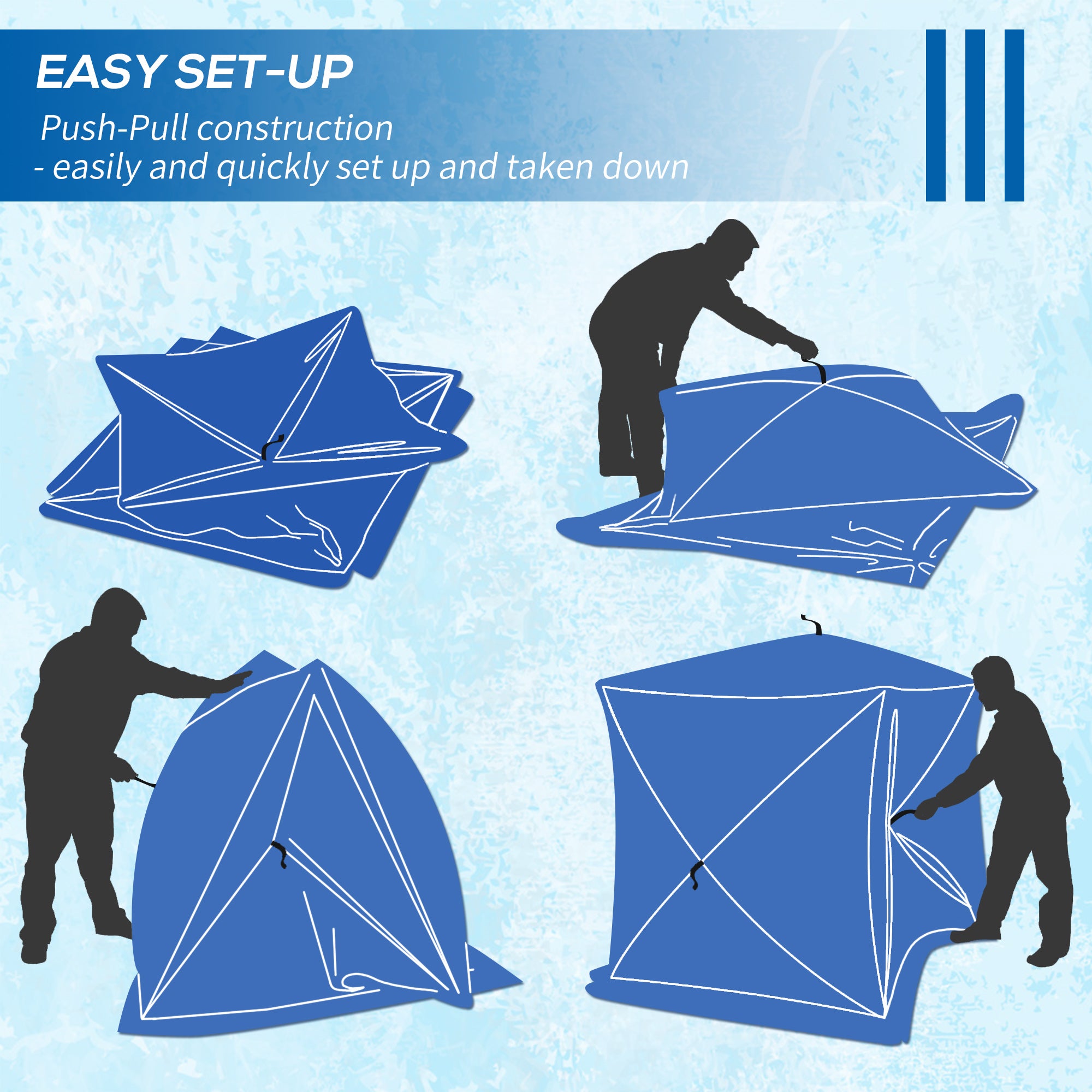 EASY SET-UP

Push-Pull construction
- easily and quickly set up and taken down